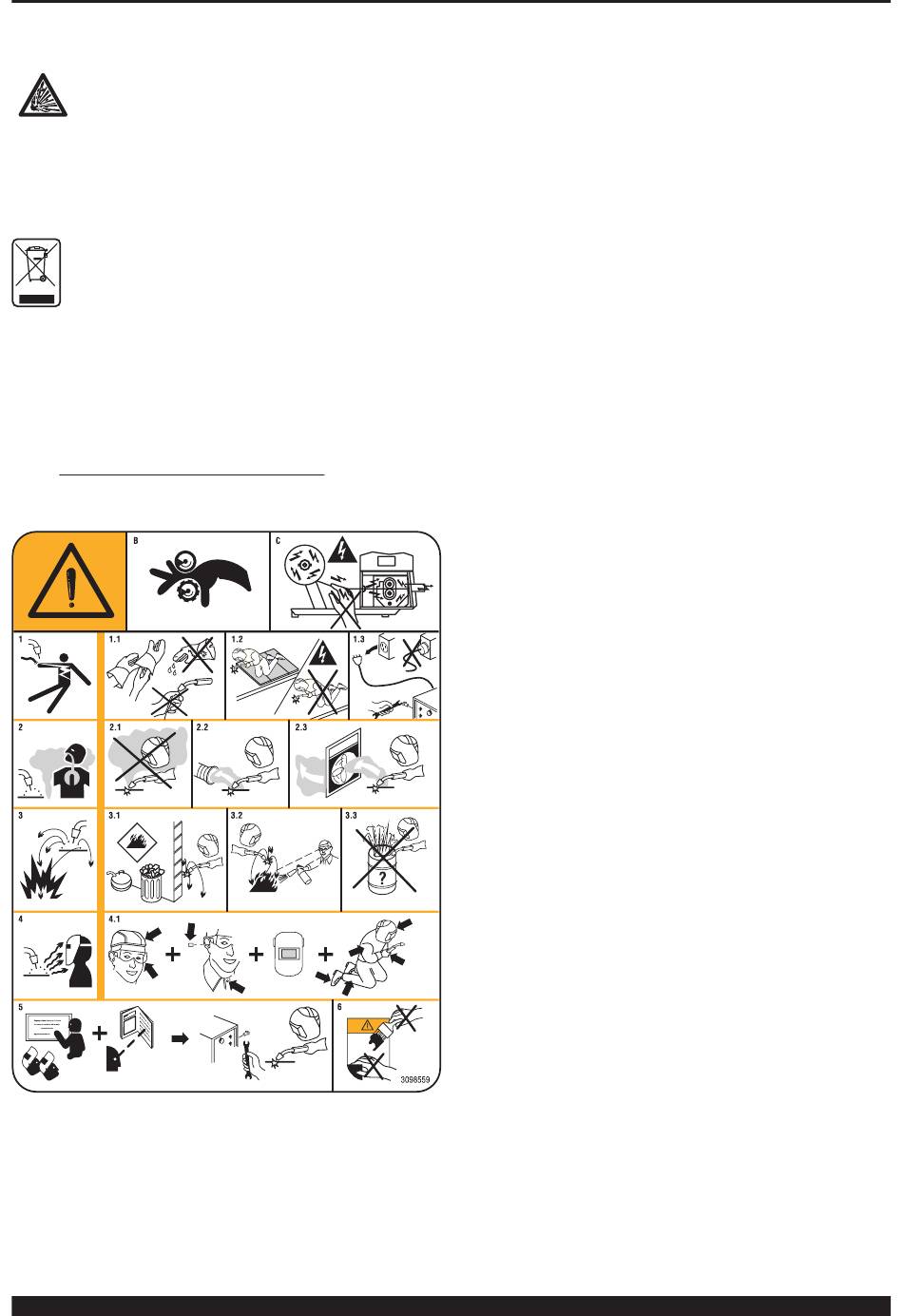 B

C

1

1.1

1.2

1.3

2

2.1

2.2

2.3

3

3.1

3.2

3.3

?

4

4.1

5

6

3098559