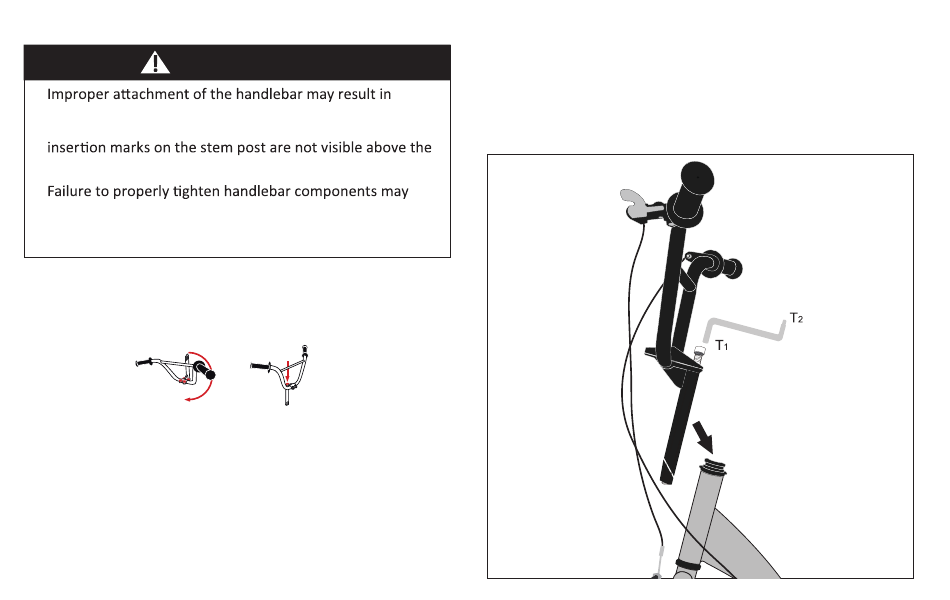 Improper attachment of the handlebar may result in

insertion marks on the stem post are not visible above the

Failure to properly tighten handlebar components may

T2

T1