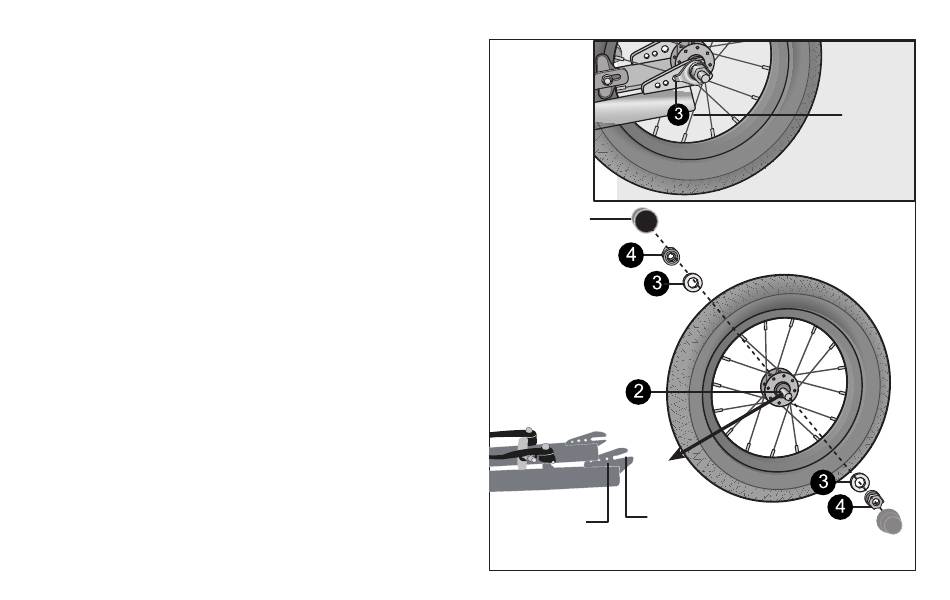 3

4

3

2

3

4