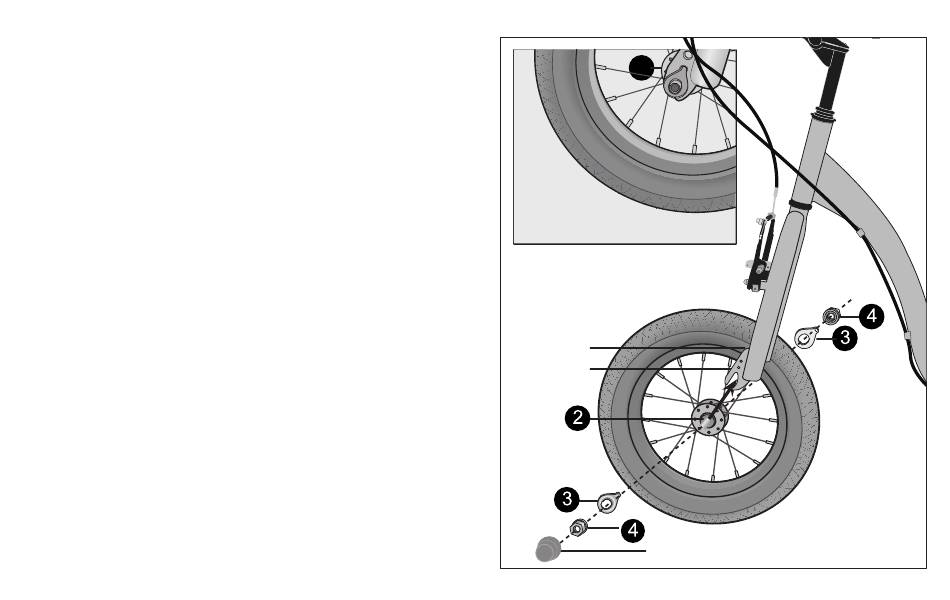 4
3
2
3
4