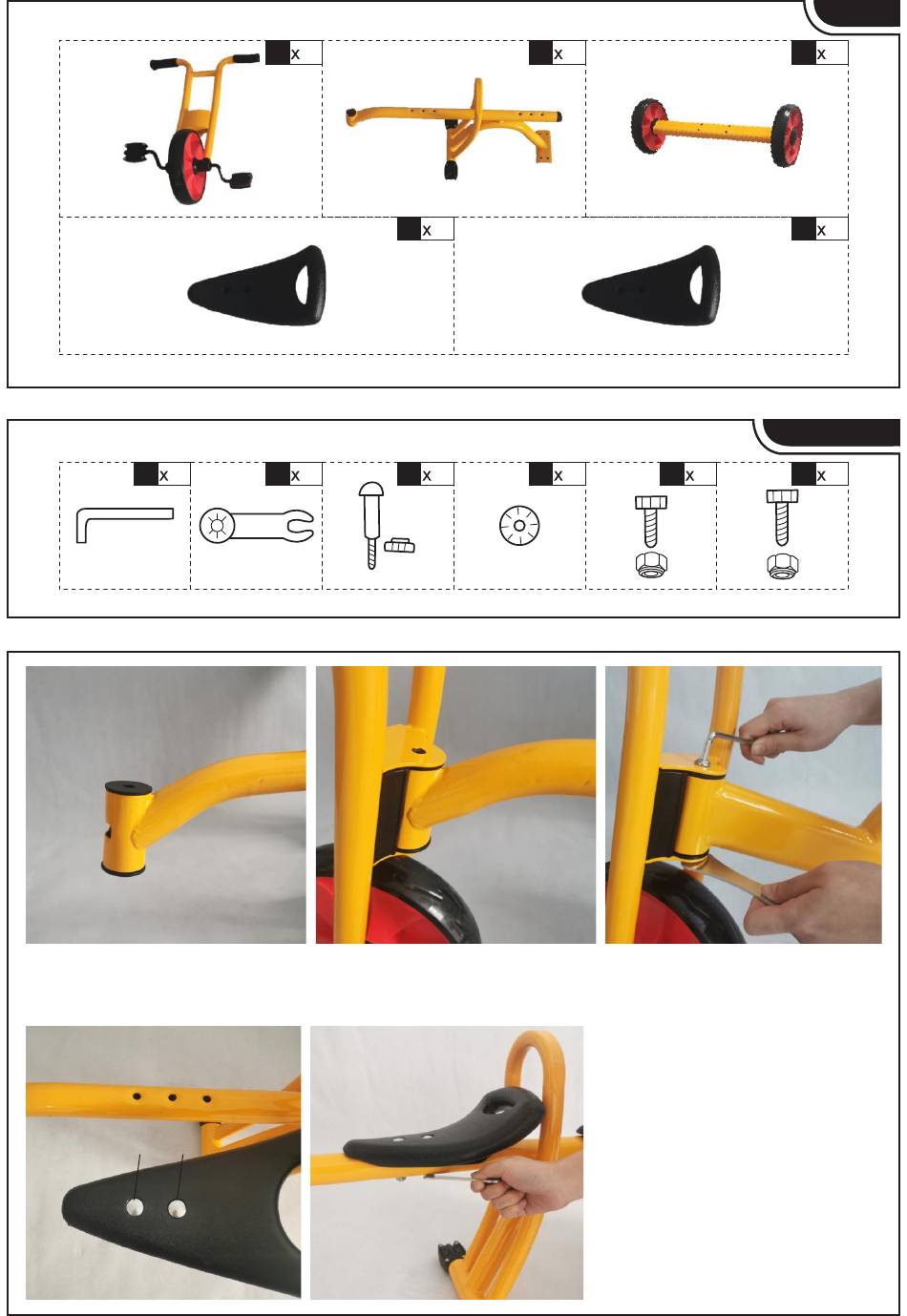 x

x

x

x

x

x

x

x

x

x

x