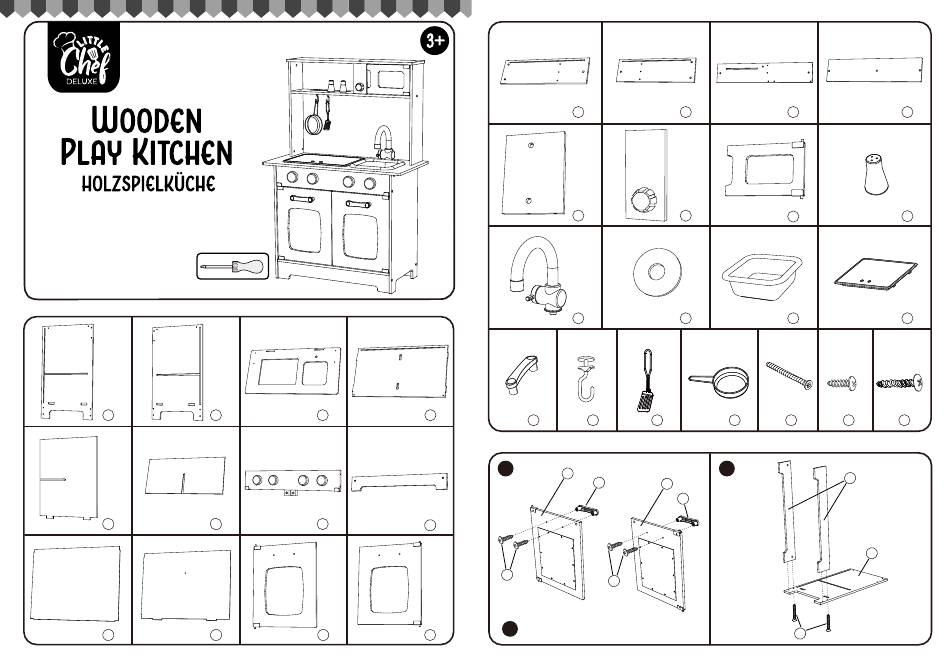 LITTLE Chef DELUXE

3+

WOODEN PLAY KITCHEN
HOLZSPIELKÜCHE