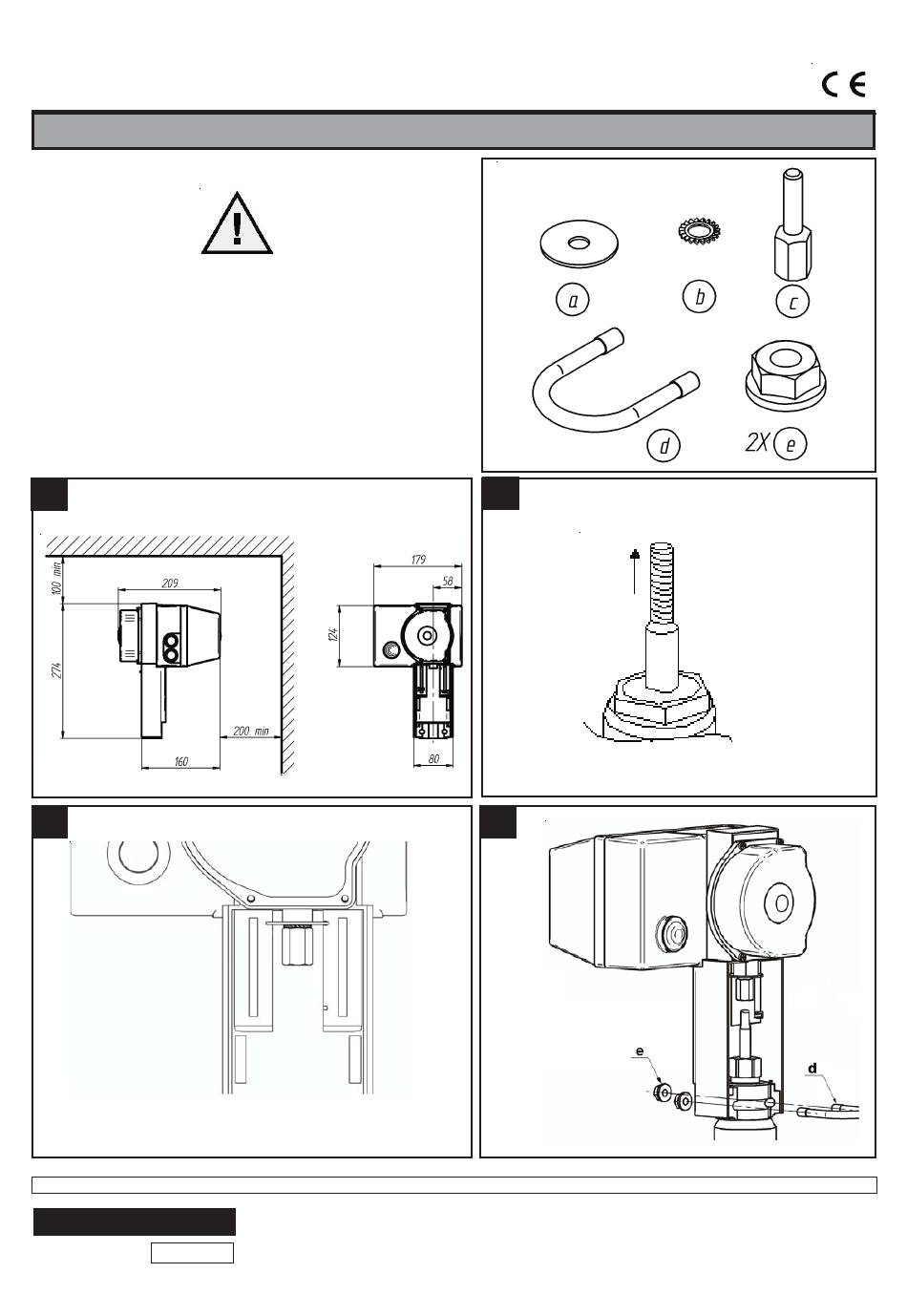 CE

a

b

c

d

2X e

100 min

209

274

200 min

160

179

58

124

80

e

d