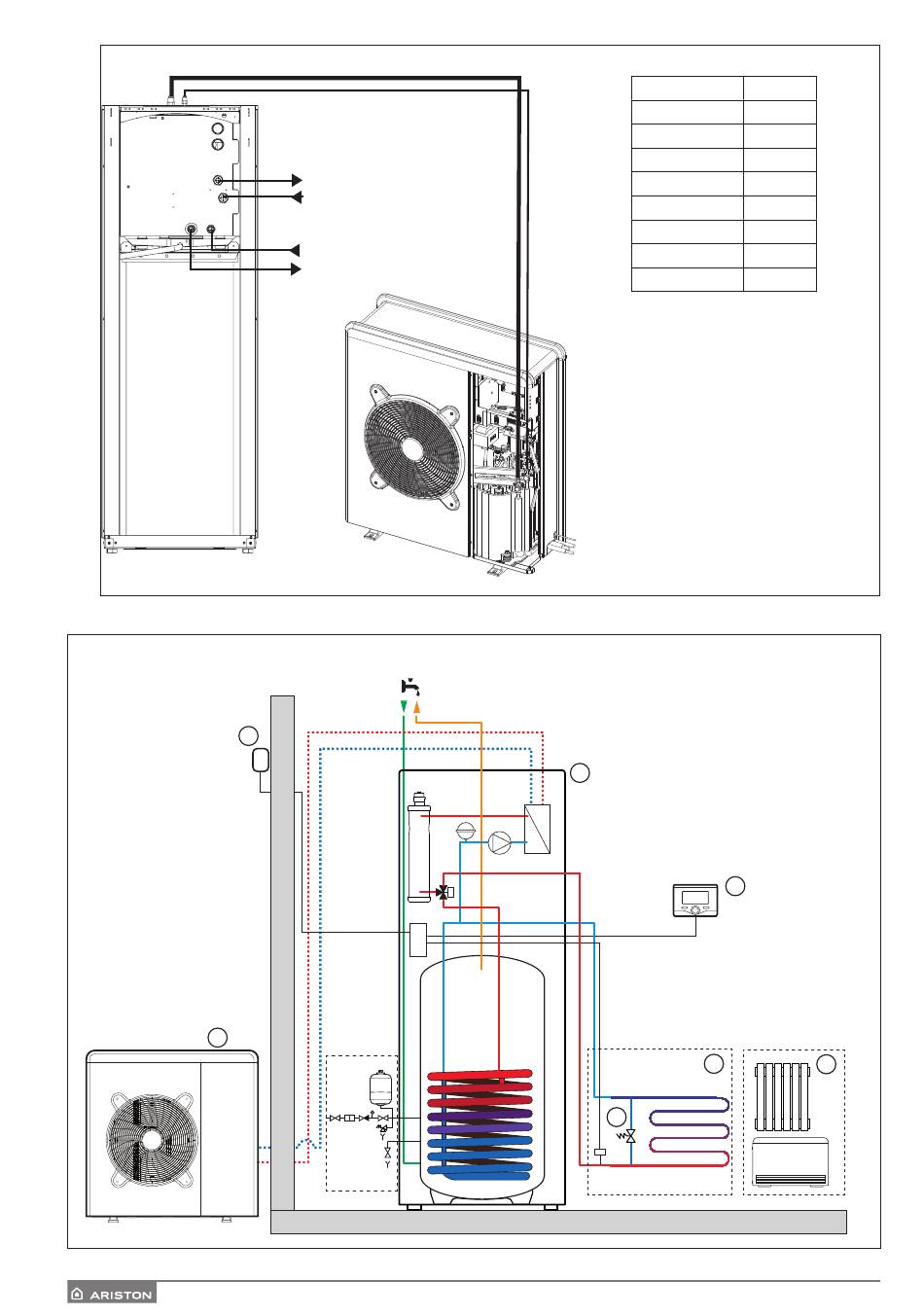 ARISTON