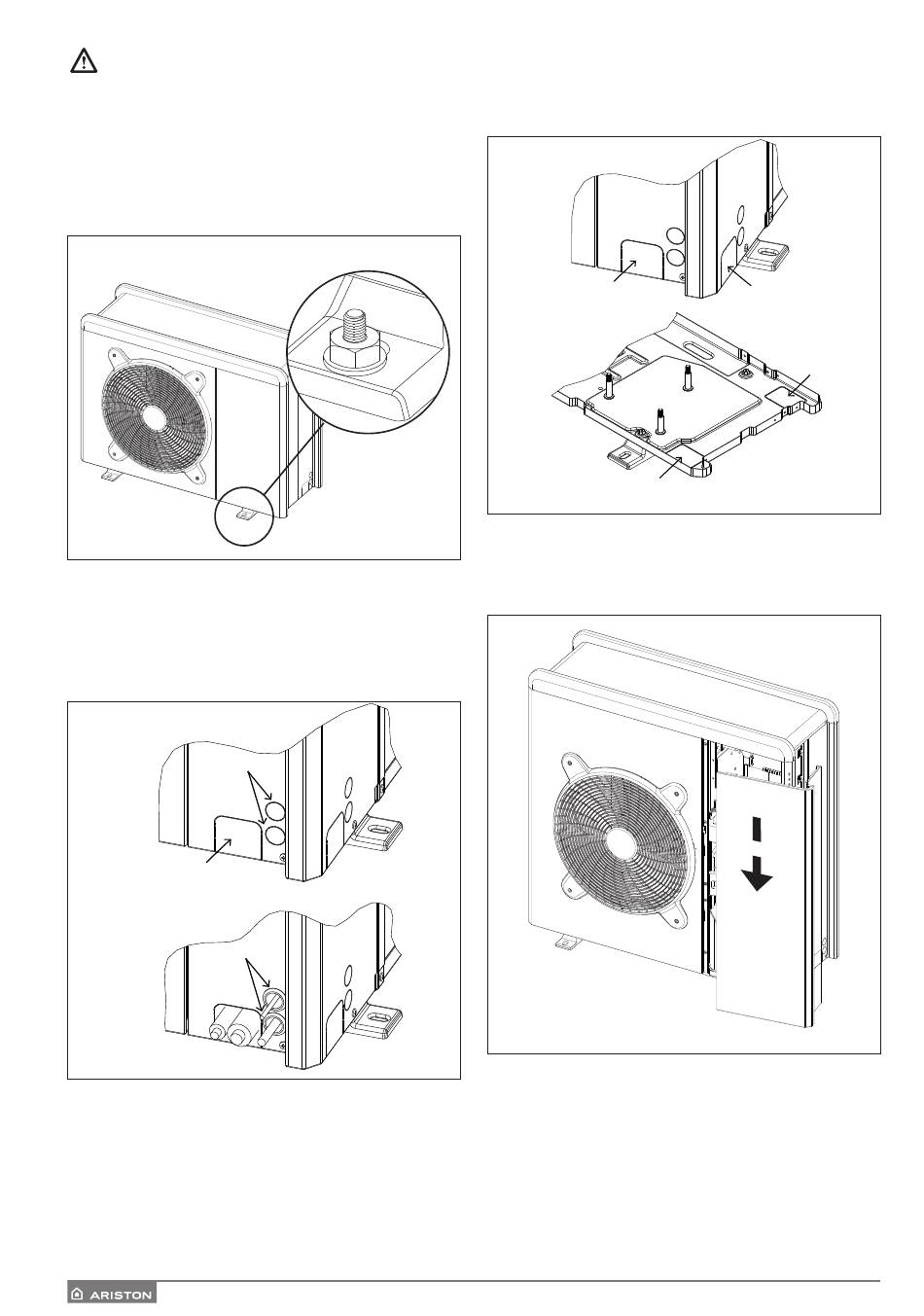 ARISTON