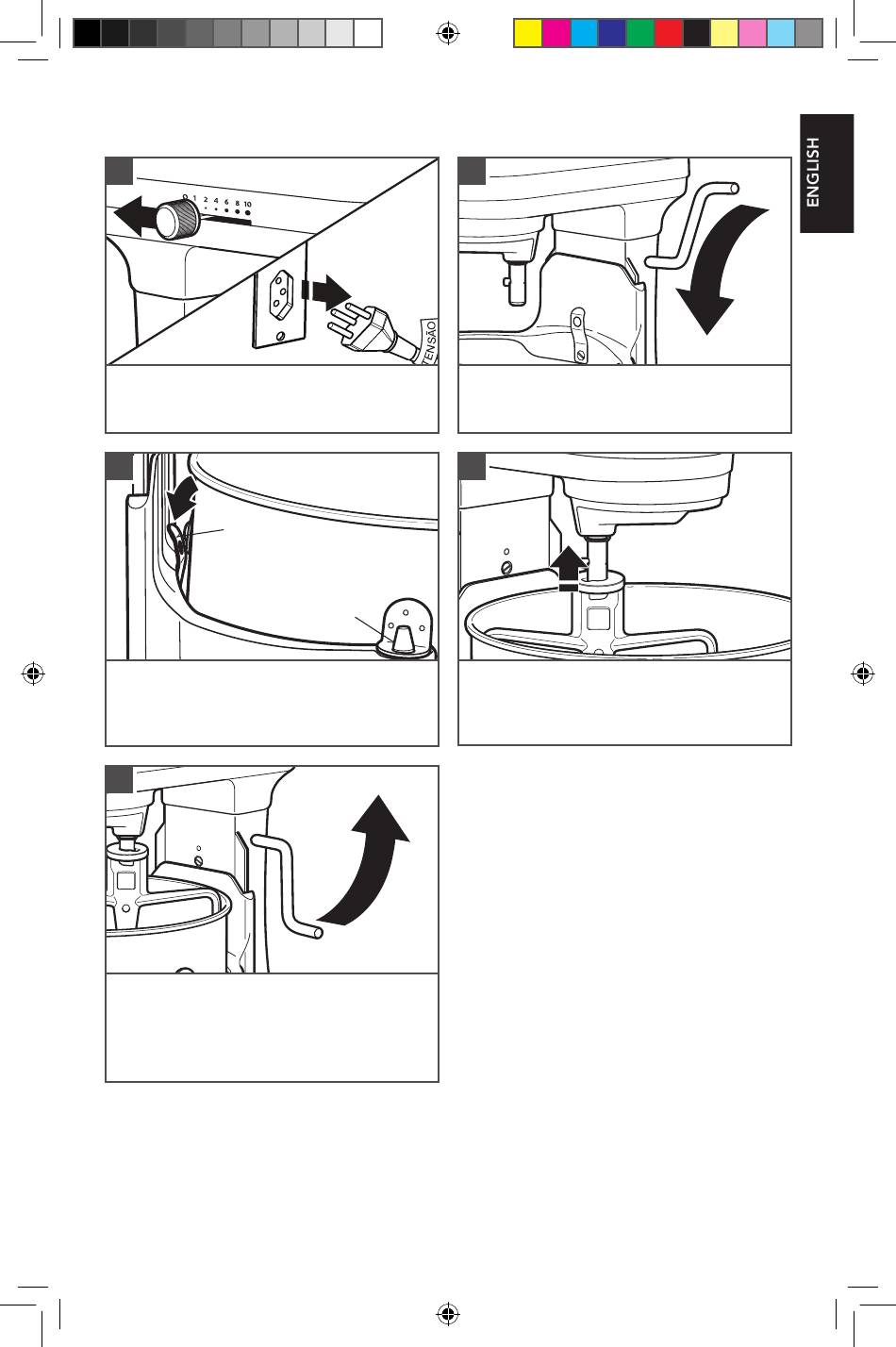 ENGLISH

0 1 2 4 6 8 10

TENSÃO