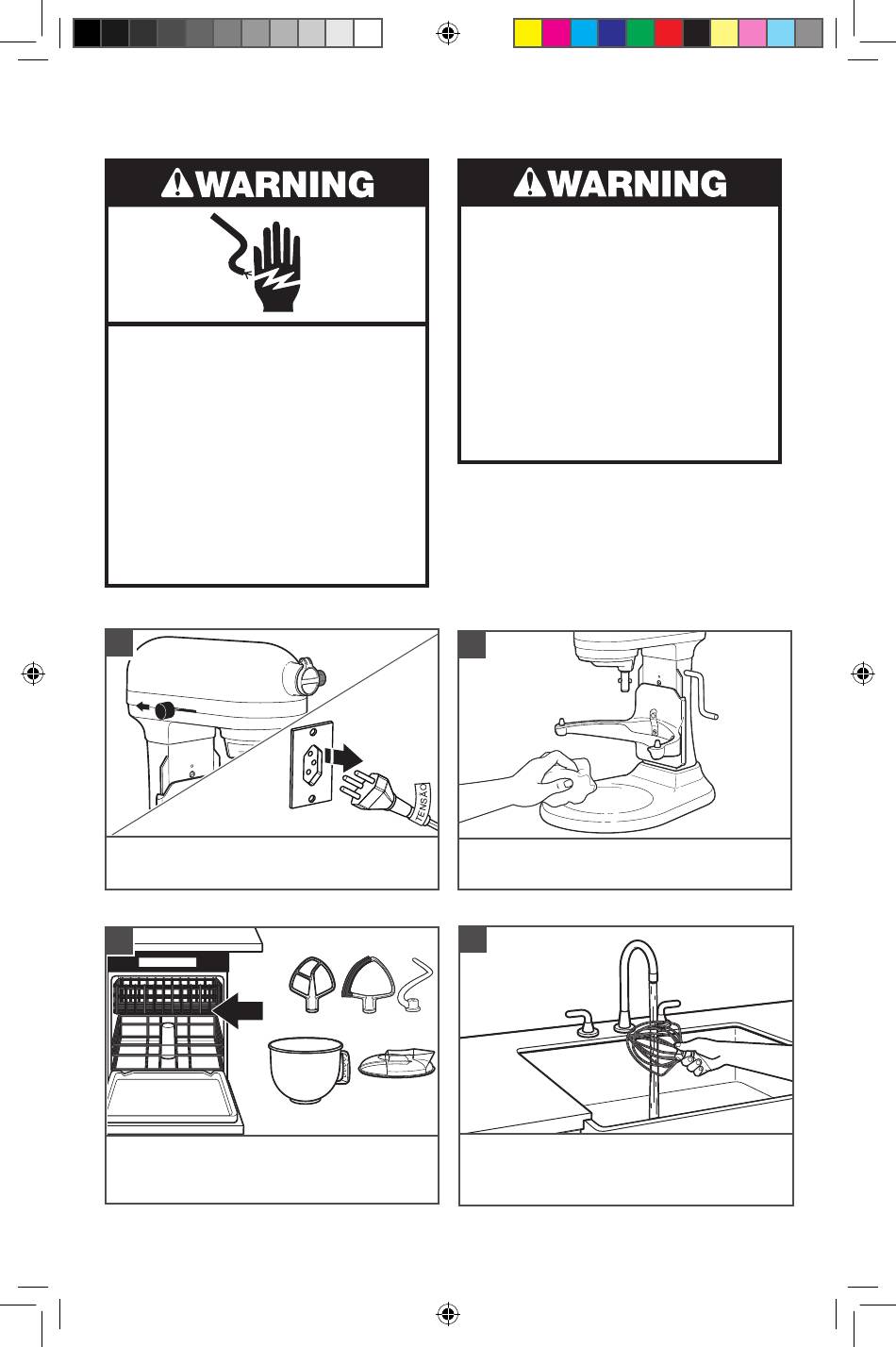 WARNING

WARNING

TENSÃO