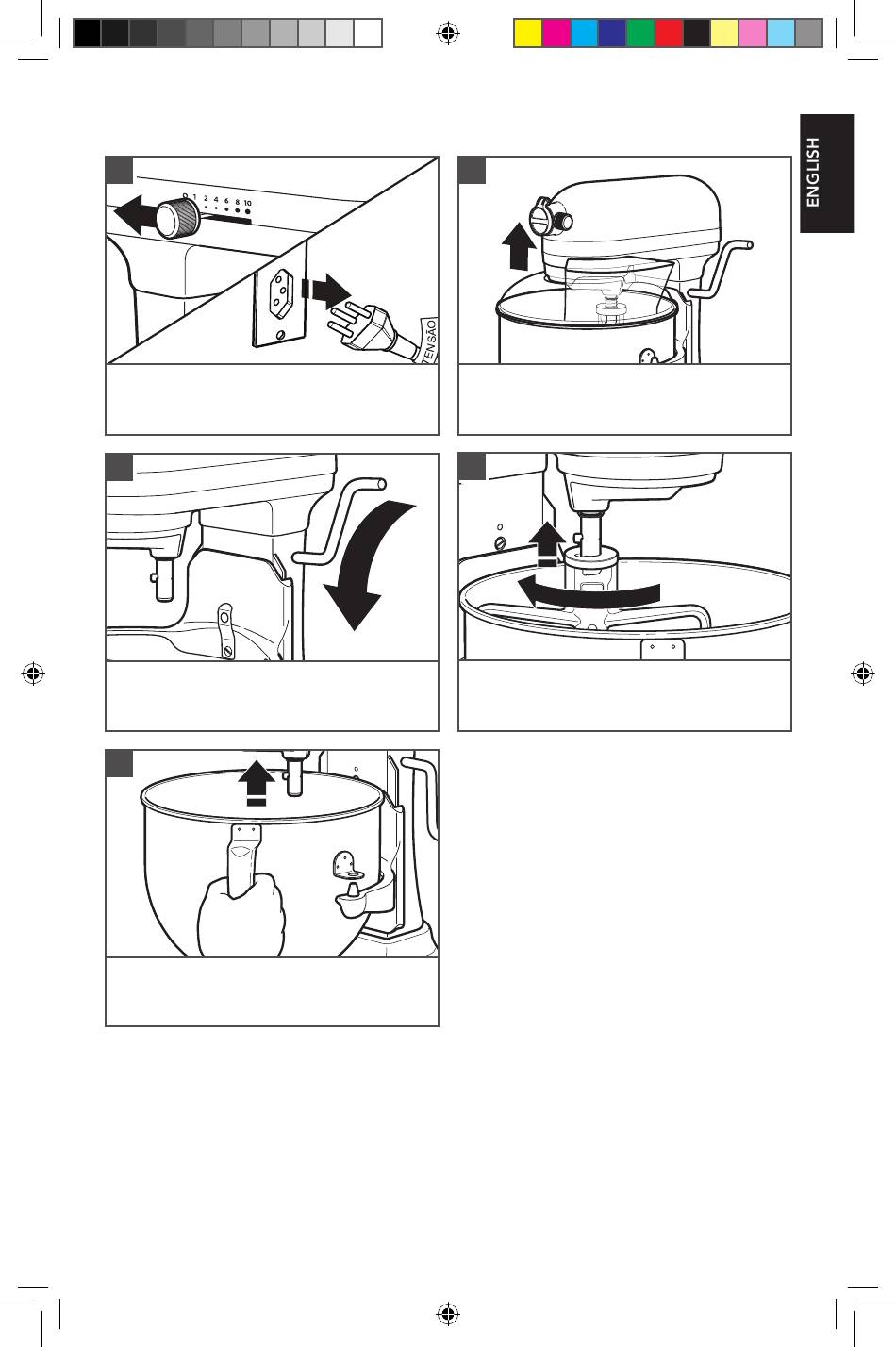 ENGLISH

0 1 2 4 6 8 10

TENSÃO