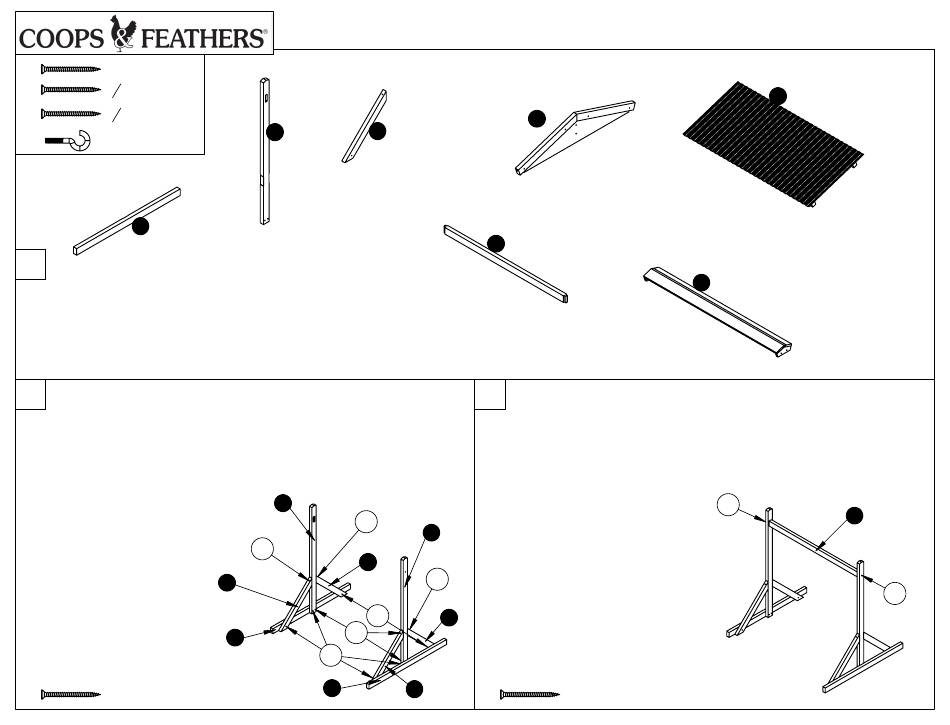 COOPS & FEATHERS®

/
/