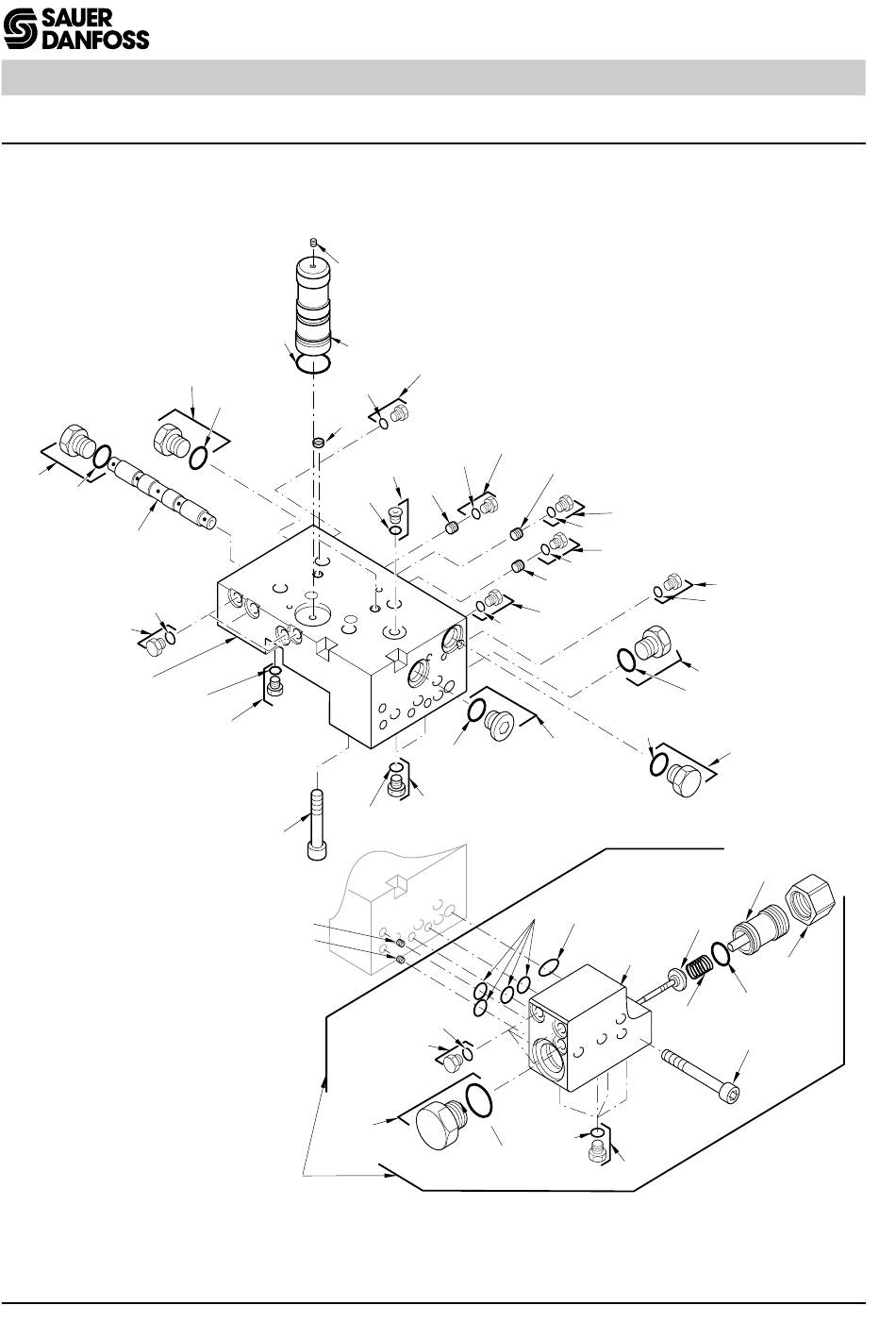 SAUER DANFOSS