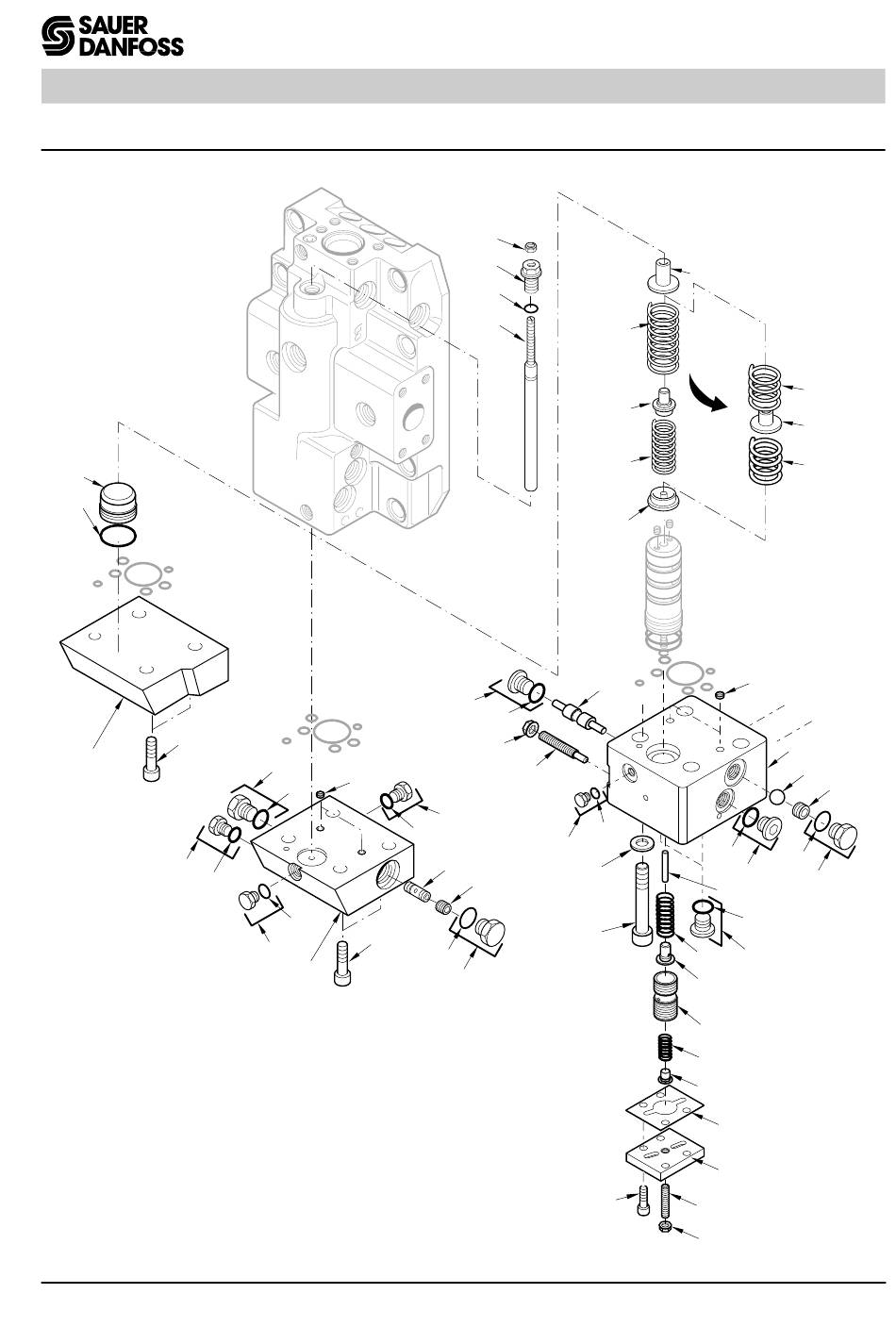 SAUER
DANFOSS