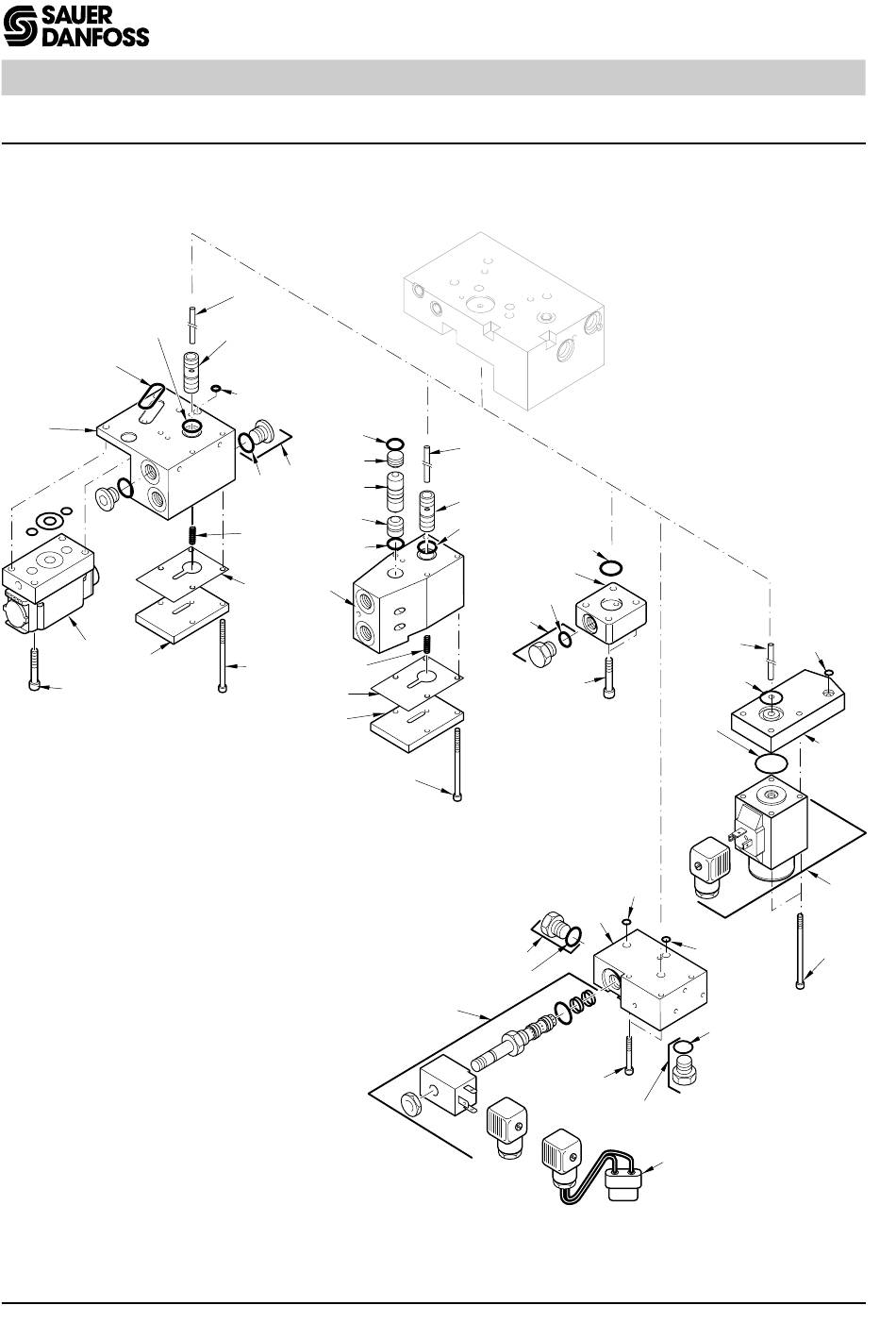 SAUER DANFOSS