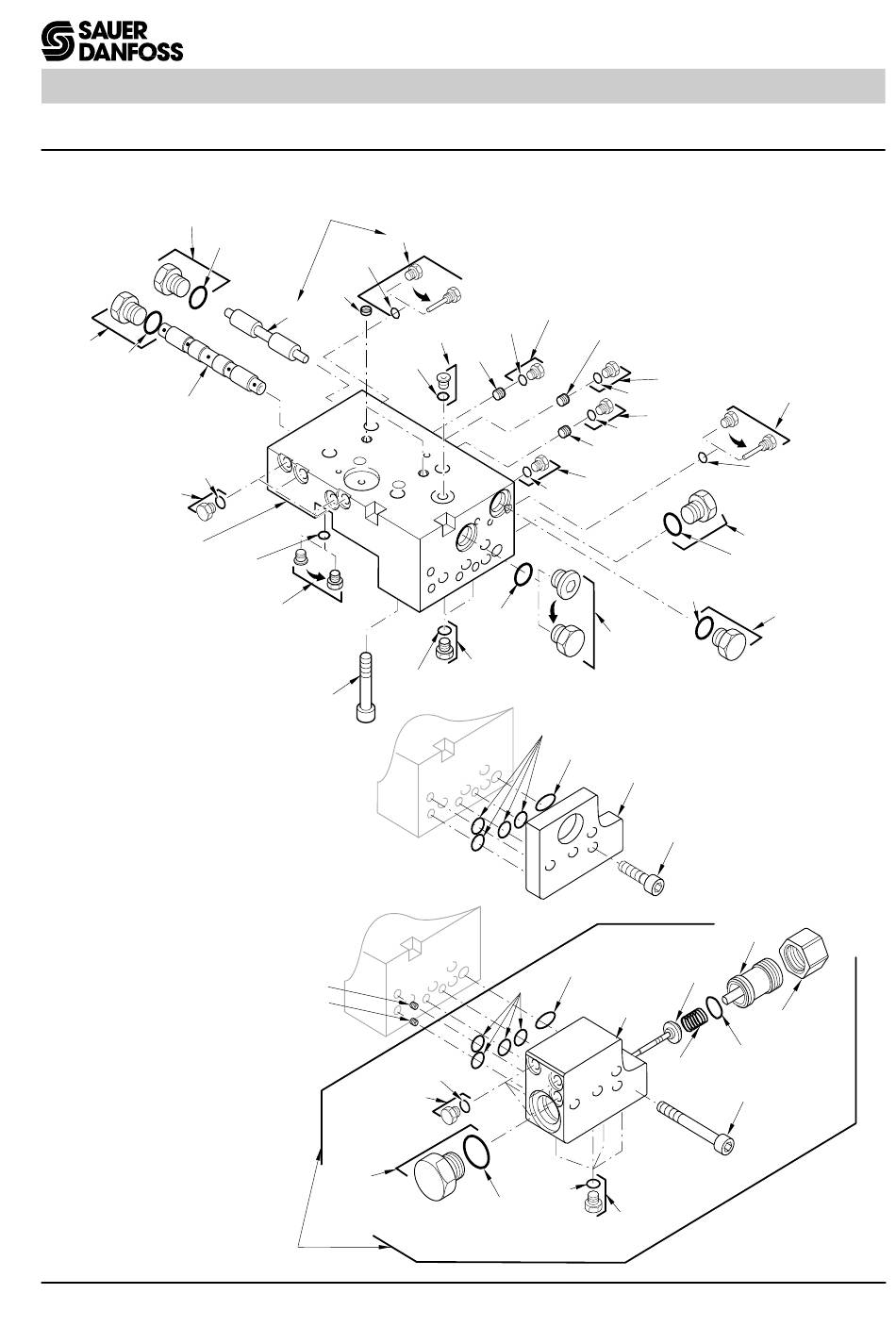 SAUER DANFOSS