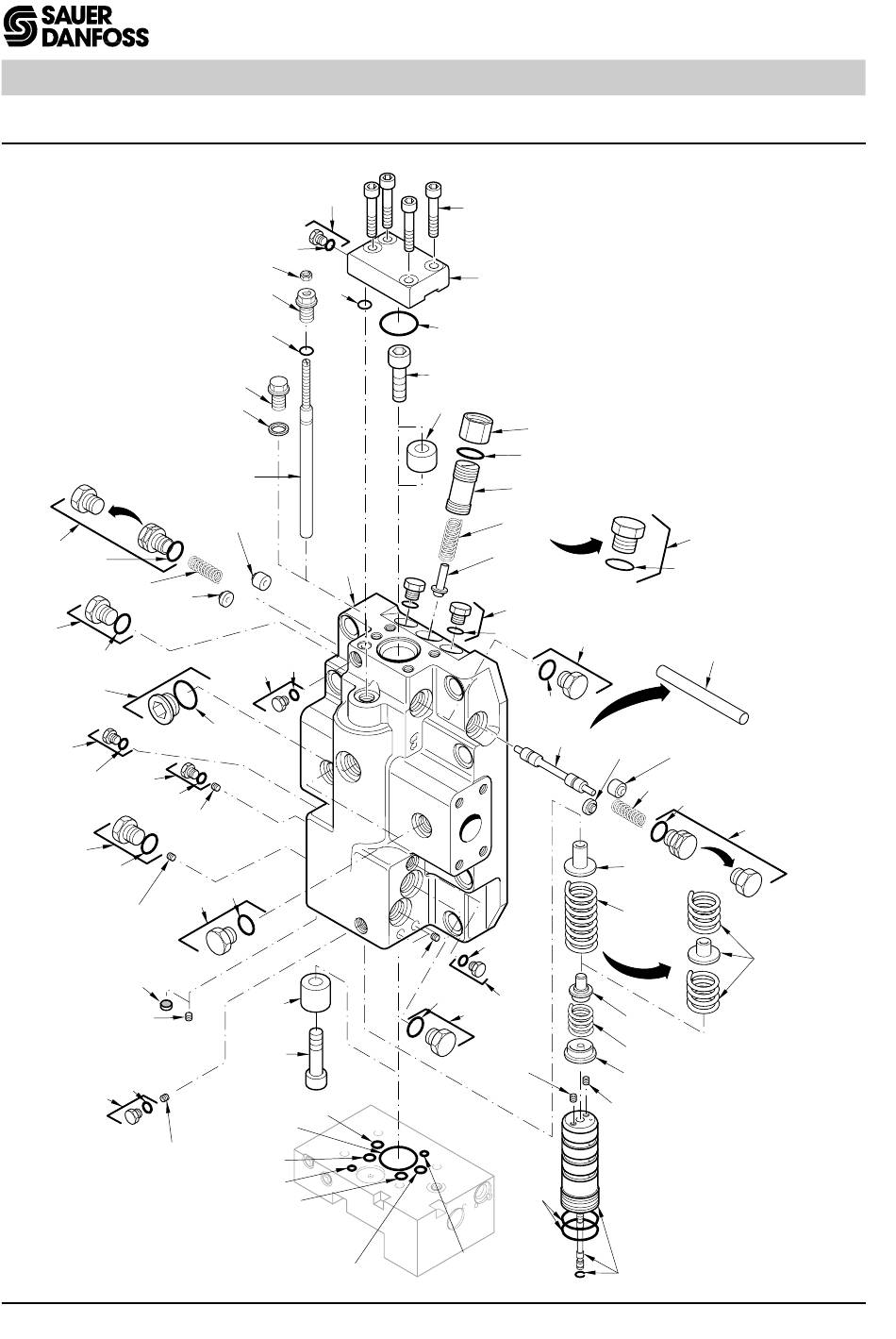 SAUER DANFOSS