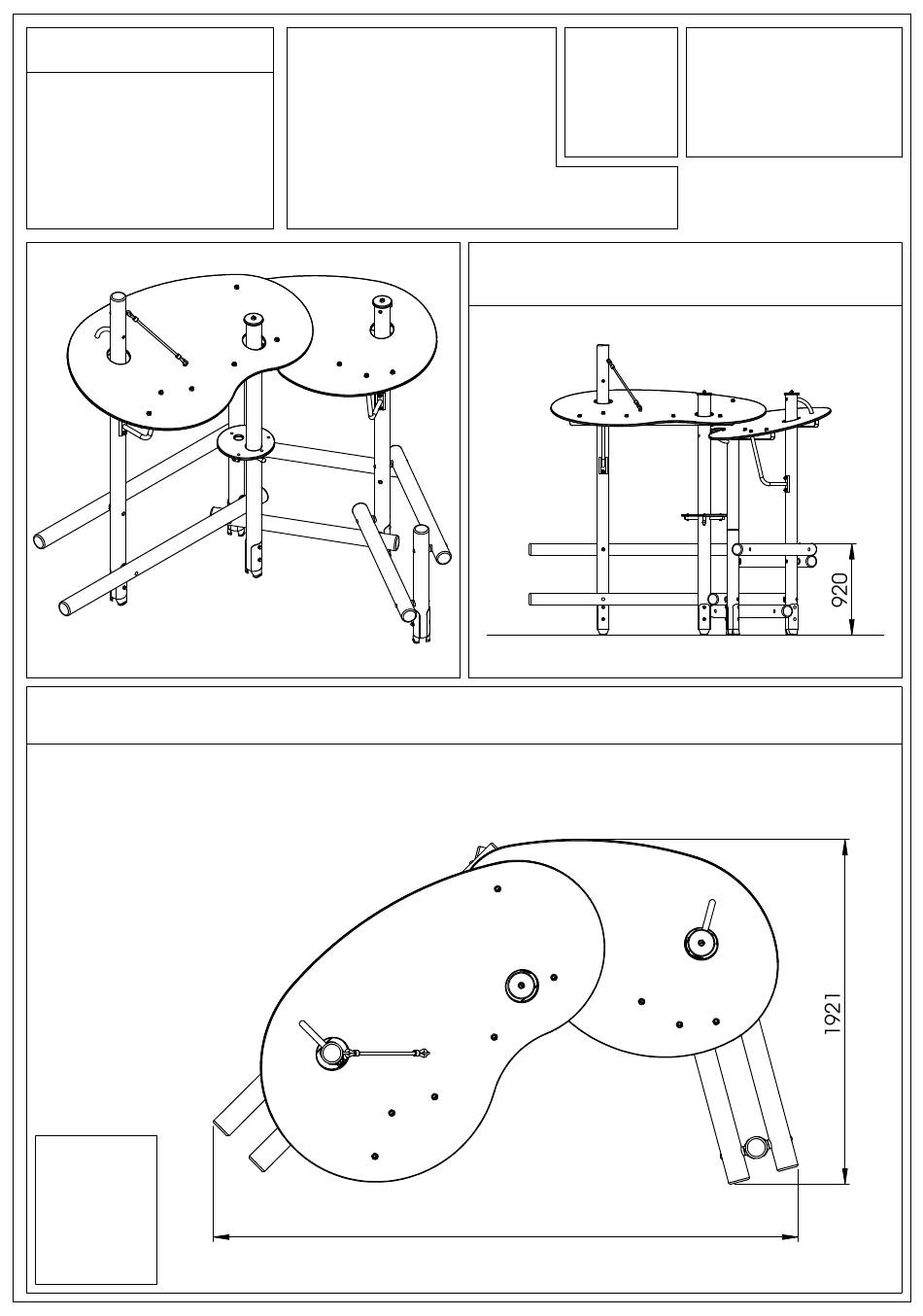 920

1921