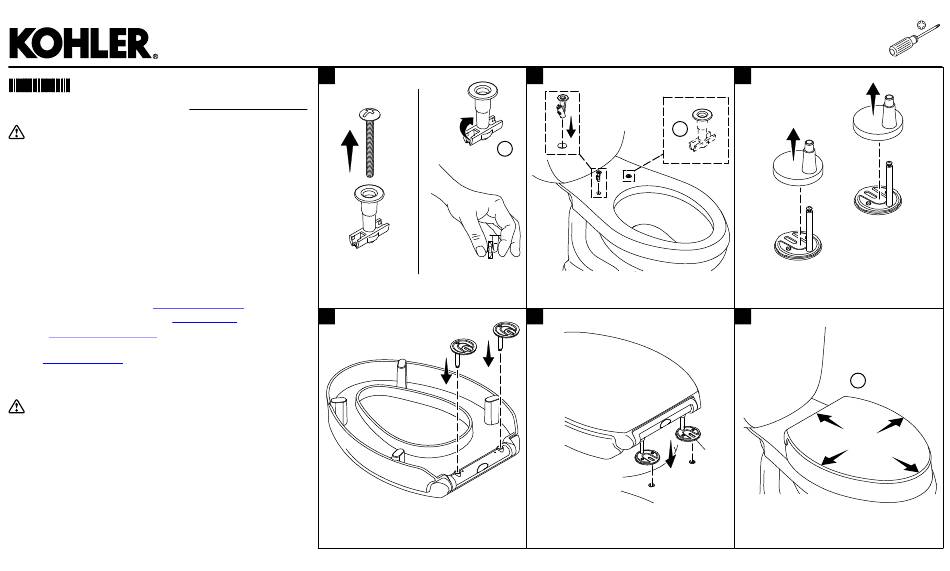 KOHLER.