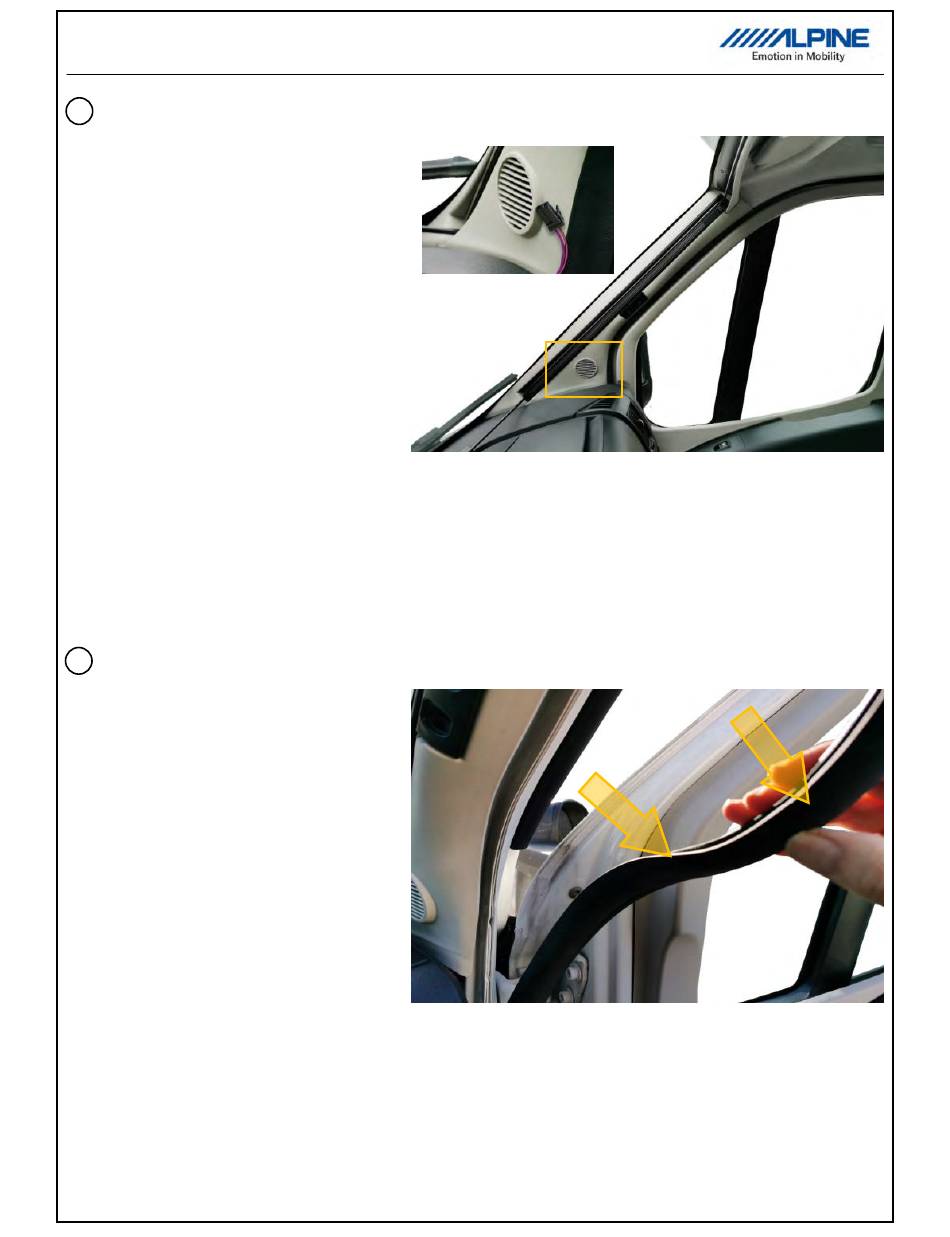 ALPINE
Emotion in Mobility