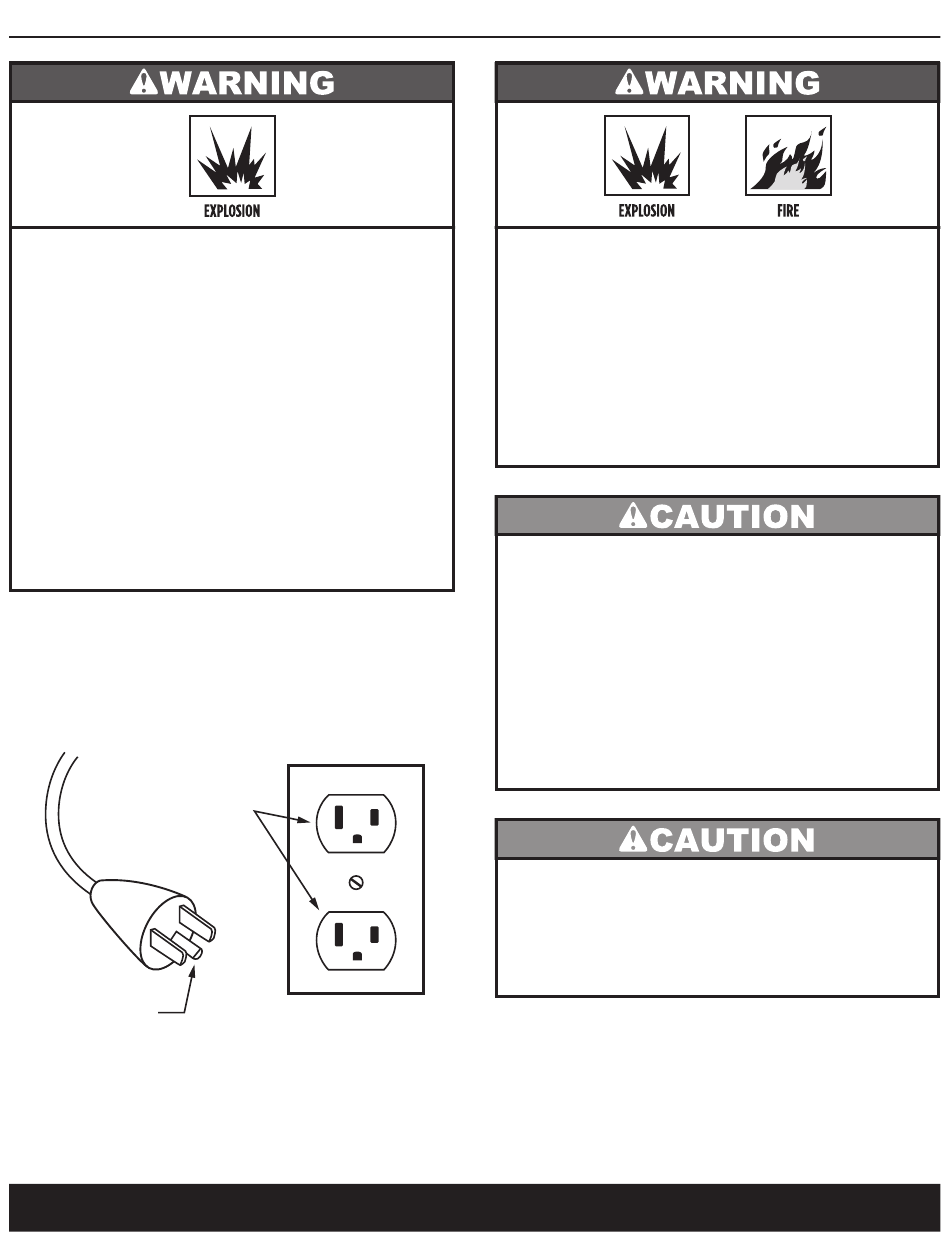 WARNING

EXPLOSION

WARNING

EXPLOSION

FIRE

CAUTION

CAUTION