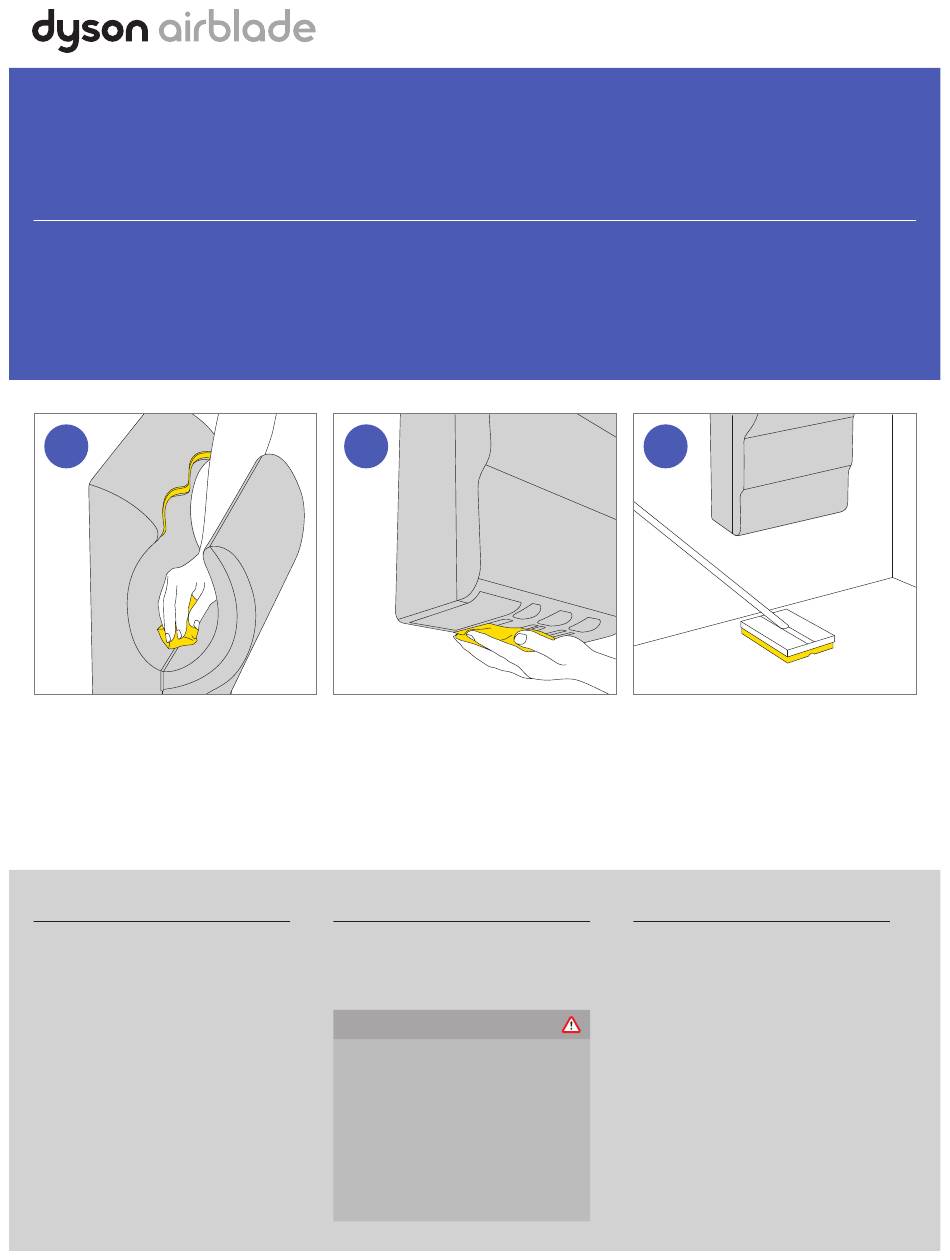 dyson airblade