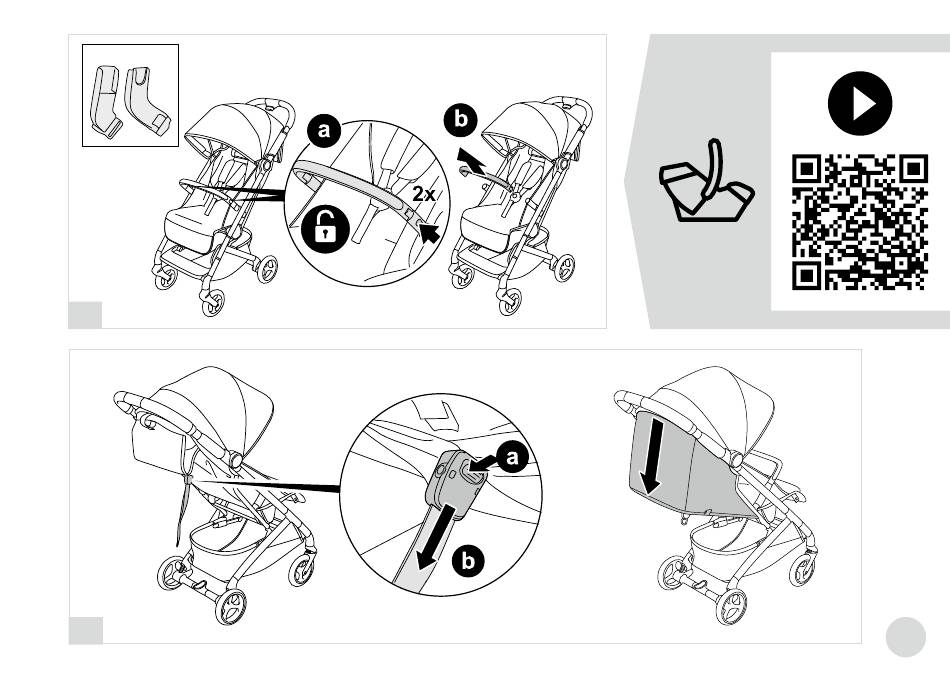 a
2x
b
a
b