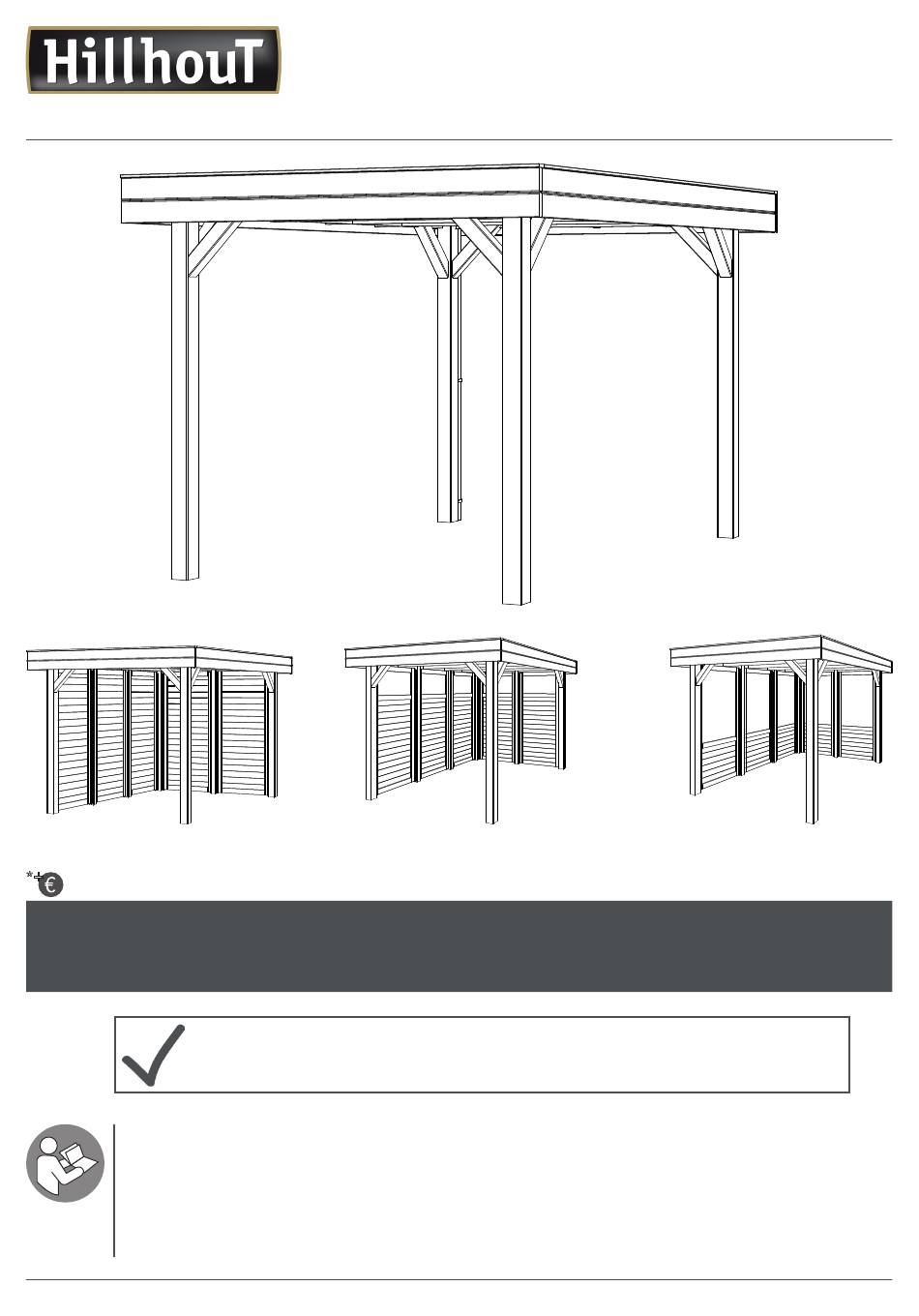 HillhouT

*+€