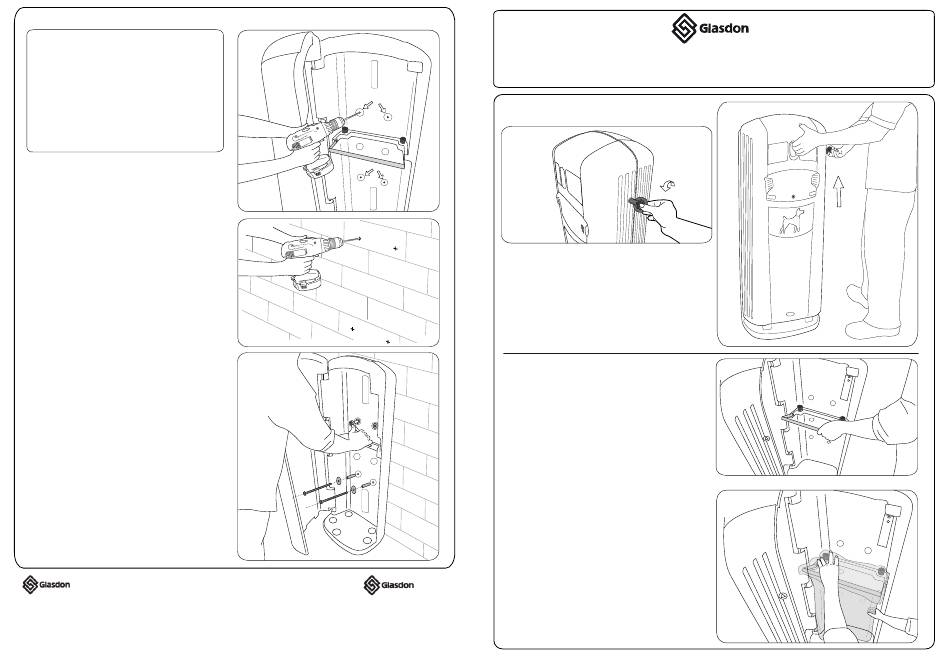 Glasdon

Glasdon

Glasdon