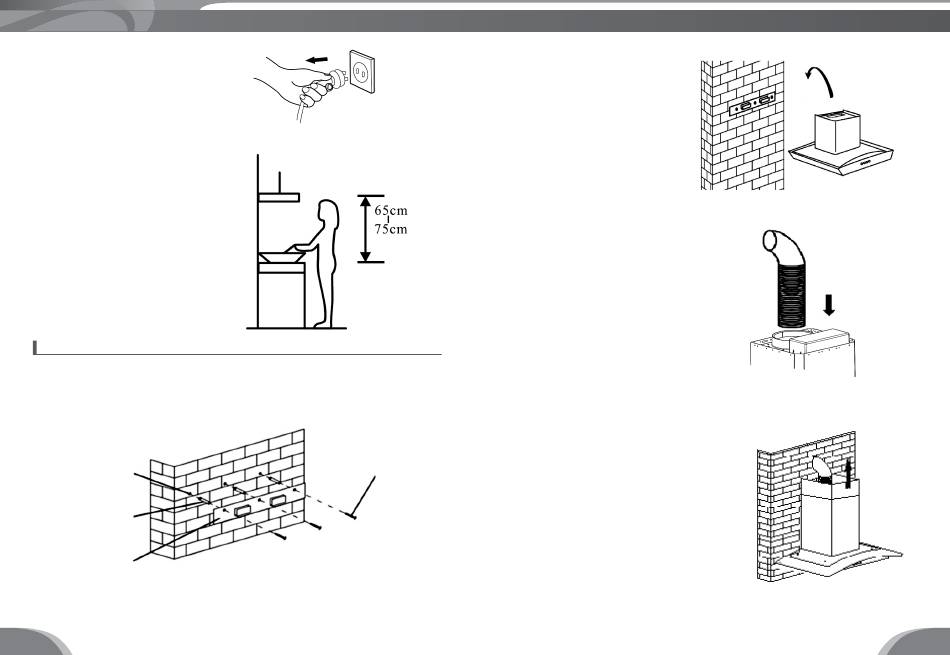 65cm
75cm