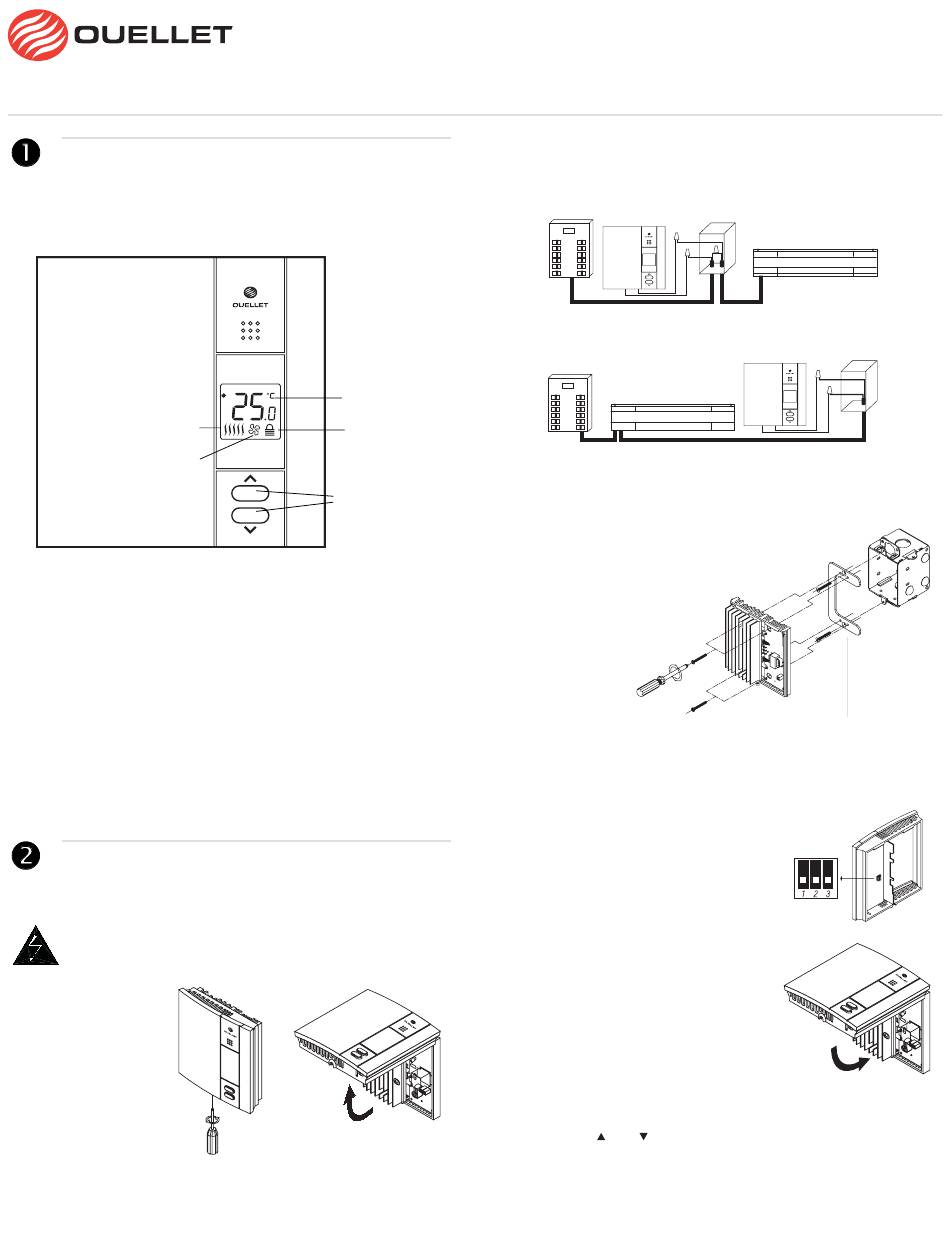 OUELLET

OUELLET

25.0 °C

1 2 3