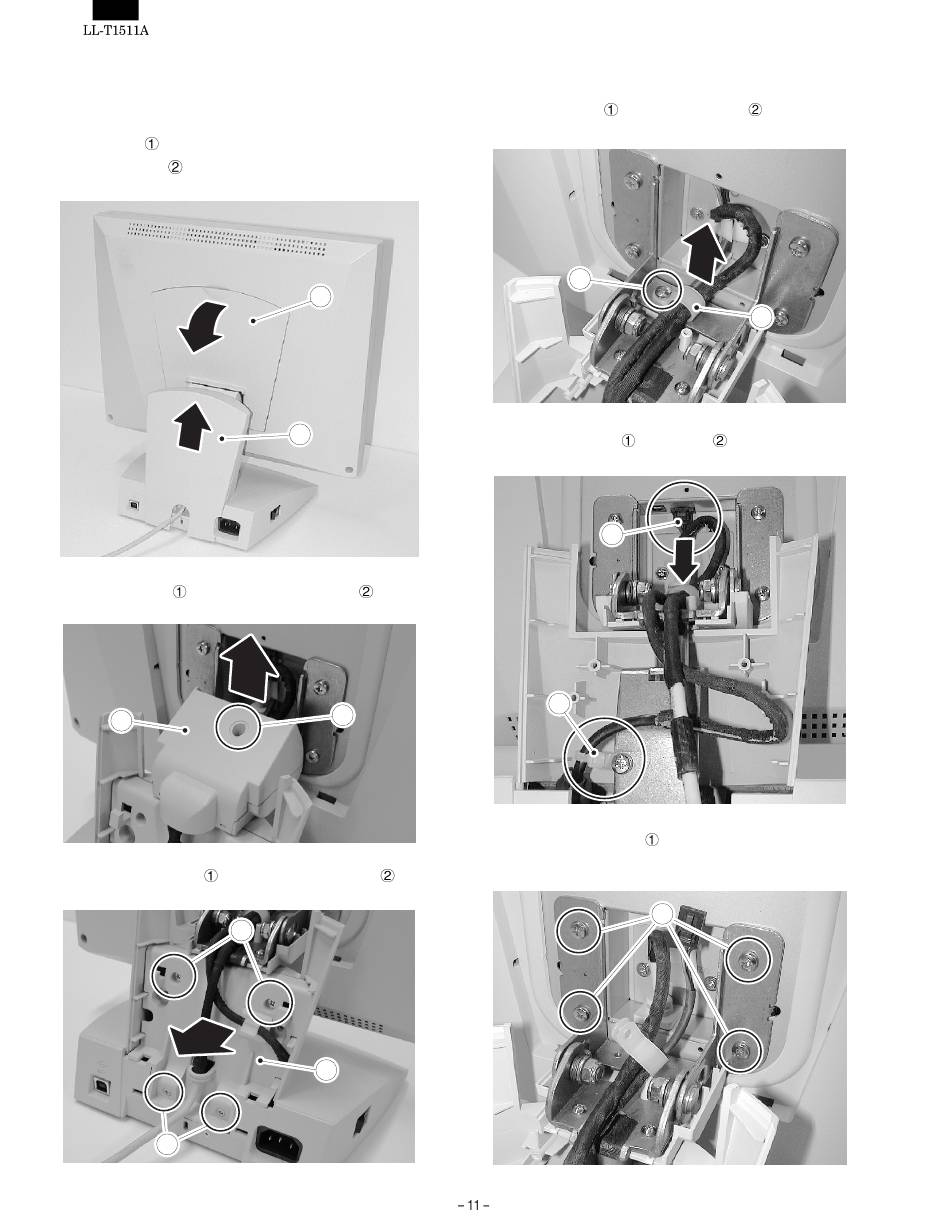 LL-T1511A

①
②

①
②

①
②

①
②

①
②

①

– 11 –