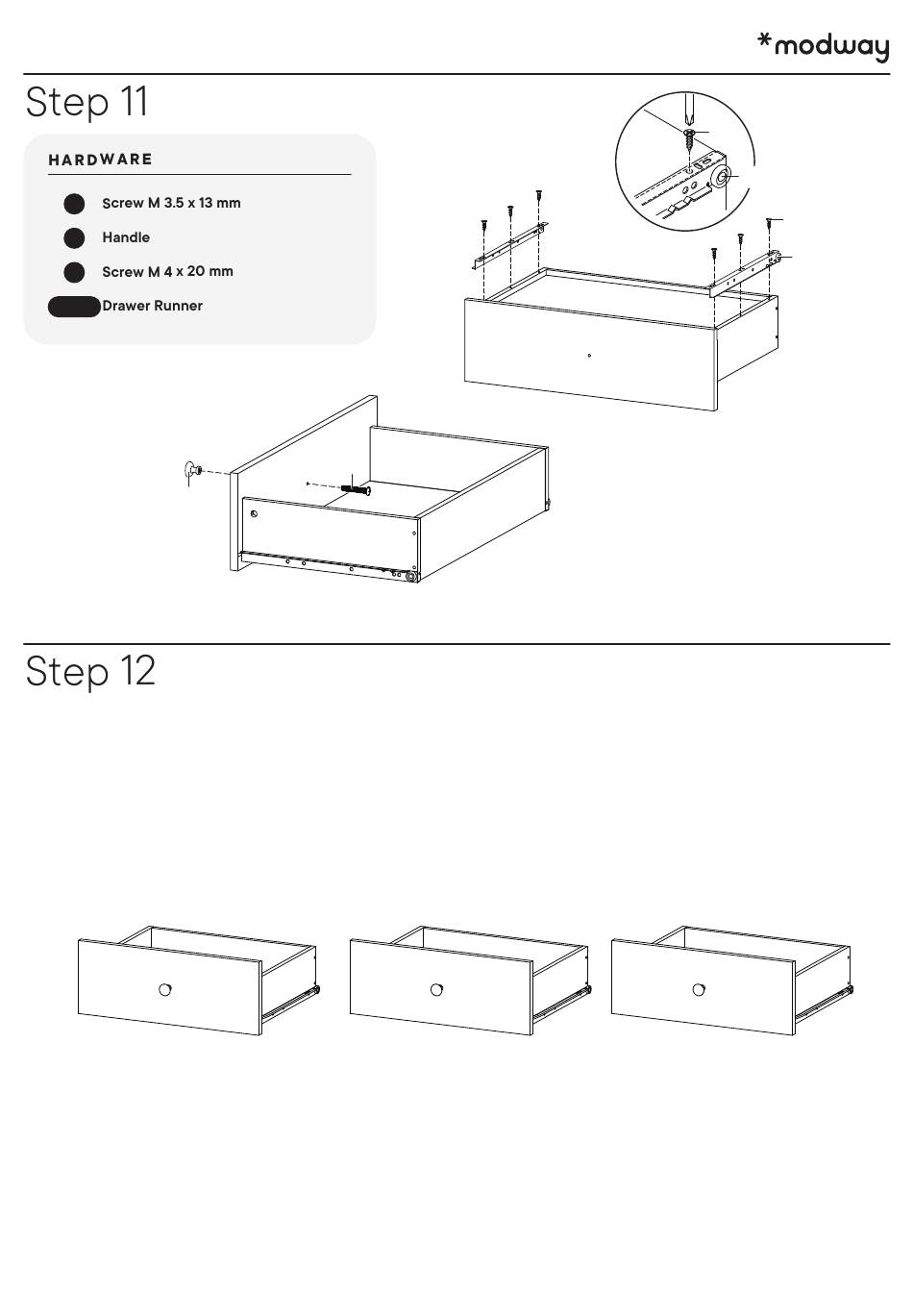 *modway

Step 11

HARDWARE

Screw M 3.5 x 13 mm

Handle

Screw M 4 x 20 mm

Drawer Runner

Step 12