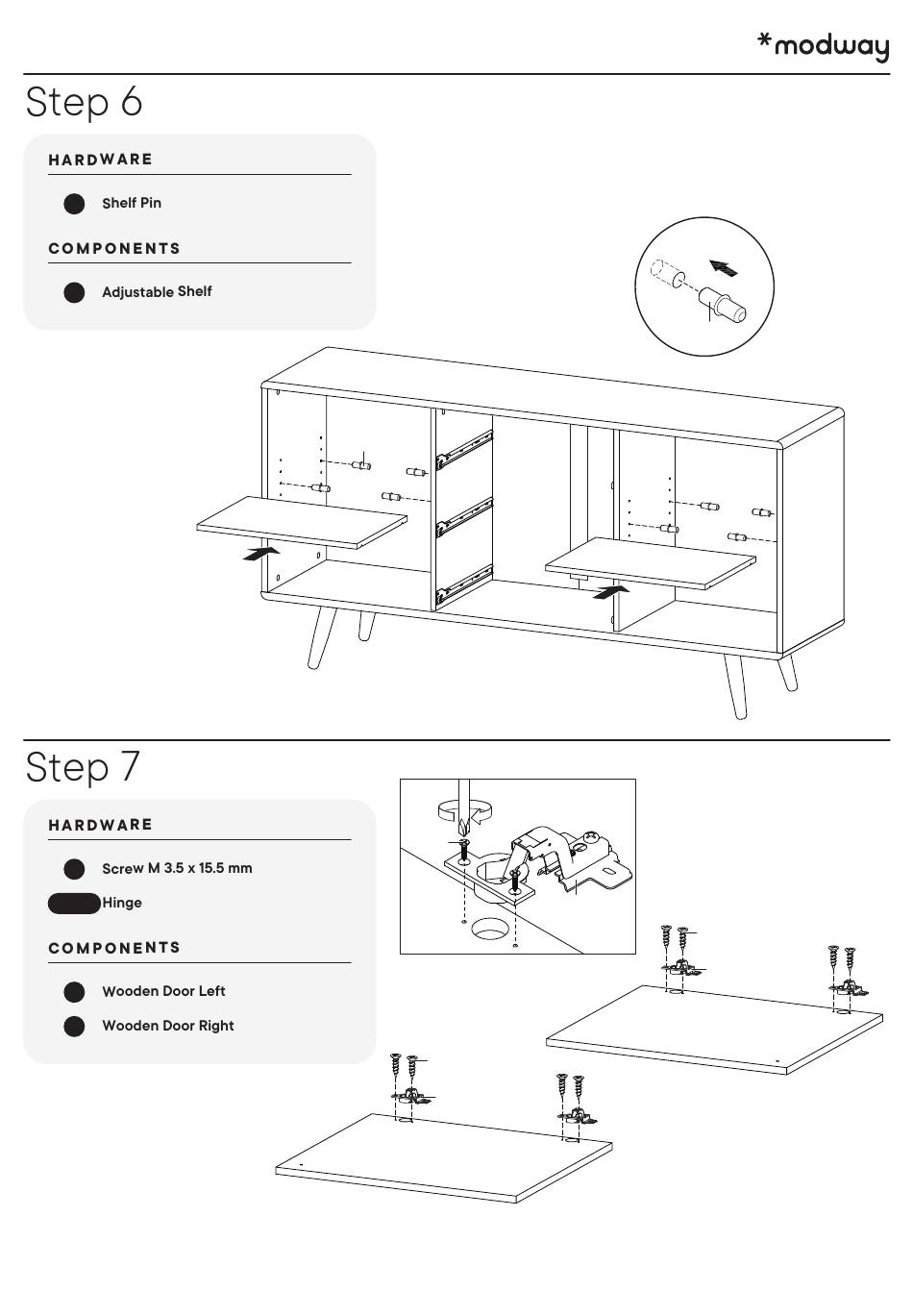 *modway

Step 6

HARDWARE

Shelf Pin

COMPONENTS

Adjustable Shelf

Step 7

HARDWARE

Screw M 3.5 x 15.5 mm

Hinge

COMPONENTS

Wooden Door Left

Wooden Door Right