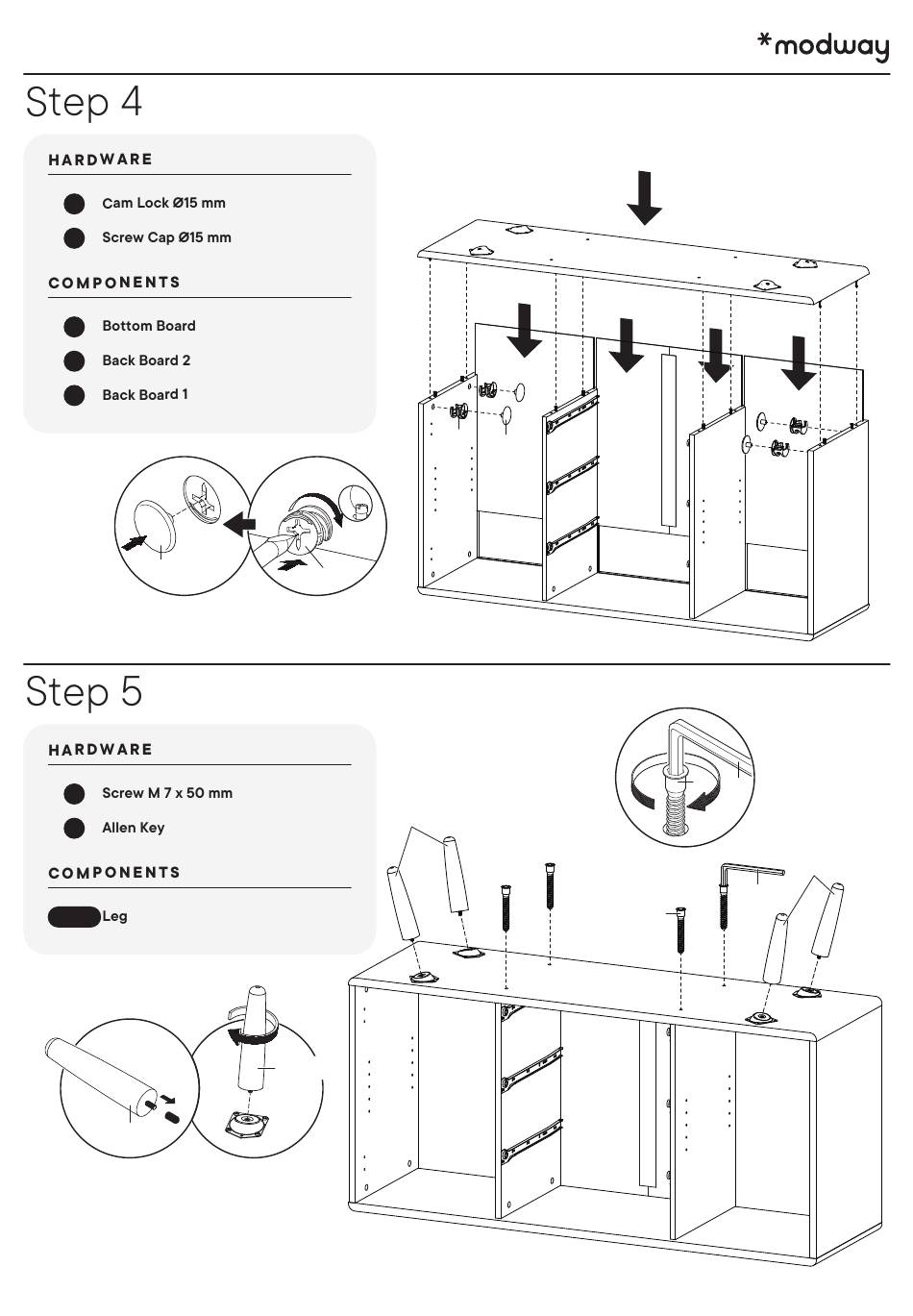 *modway

Step 4

HARDWARE

Cam Lock Ø15 mm

Screw Cap Ø15 mm

COMPONENTS

Bottom Board

Back Board 2

Back Board 1

Step 5

HARDWARE

Screw M 7 x 50 mm

Allen Key

COMPONENTS

Leg