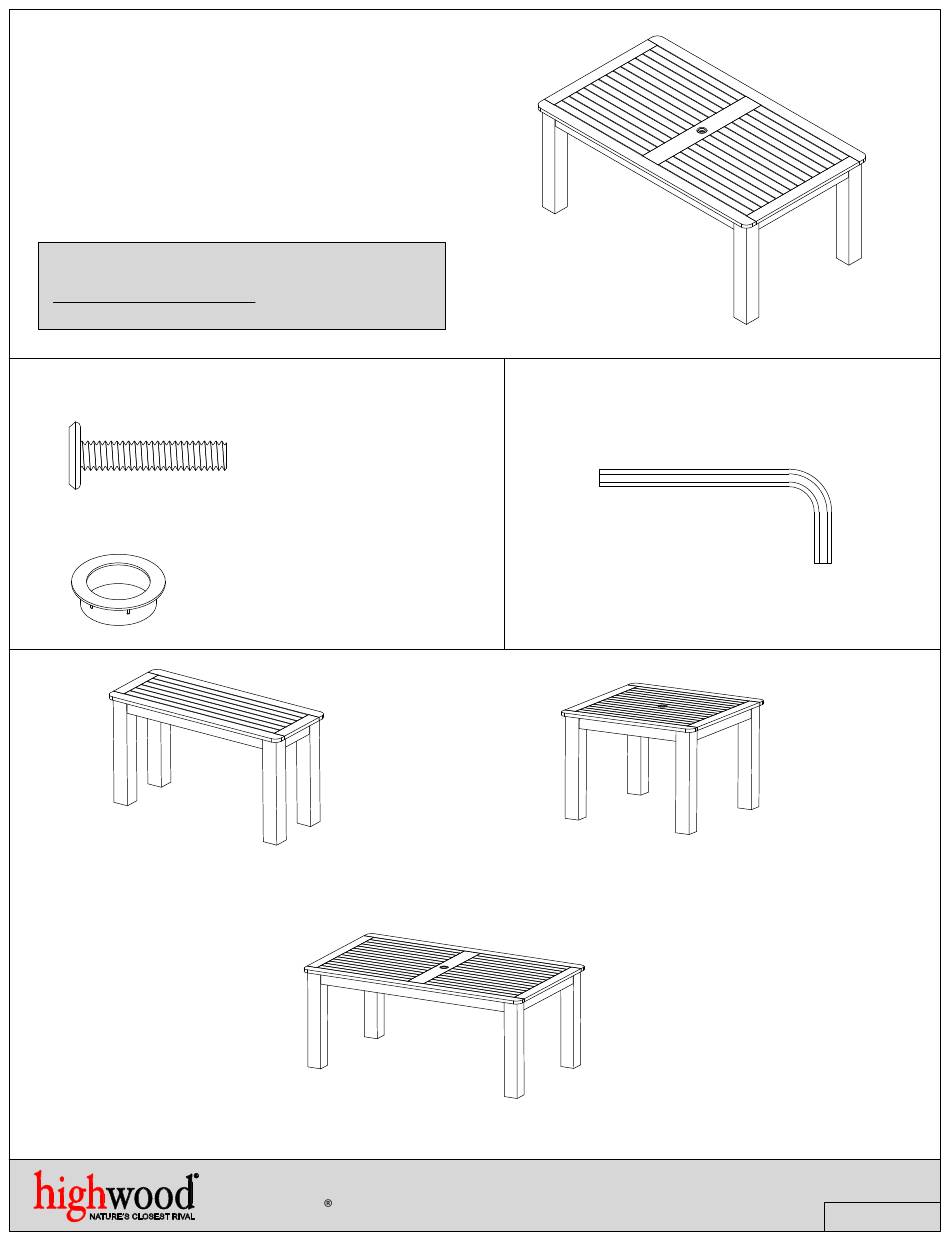 highwood®
NATURE'S CLOSEST RIVAL
®