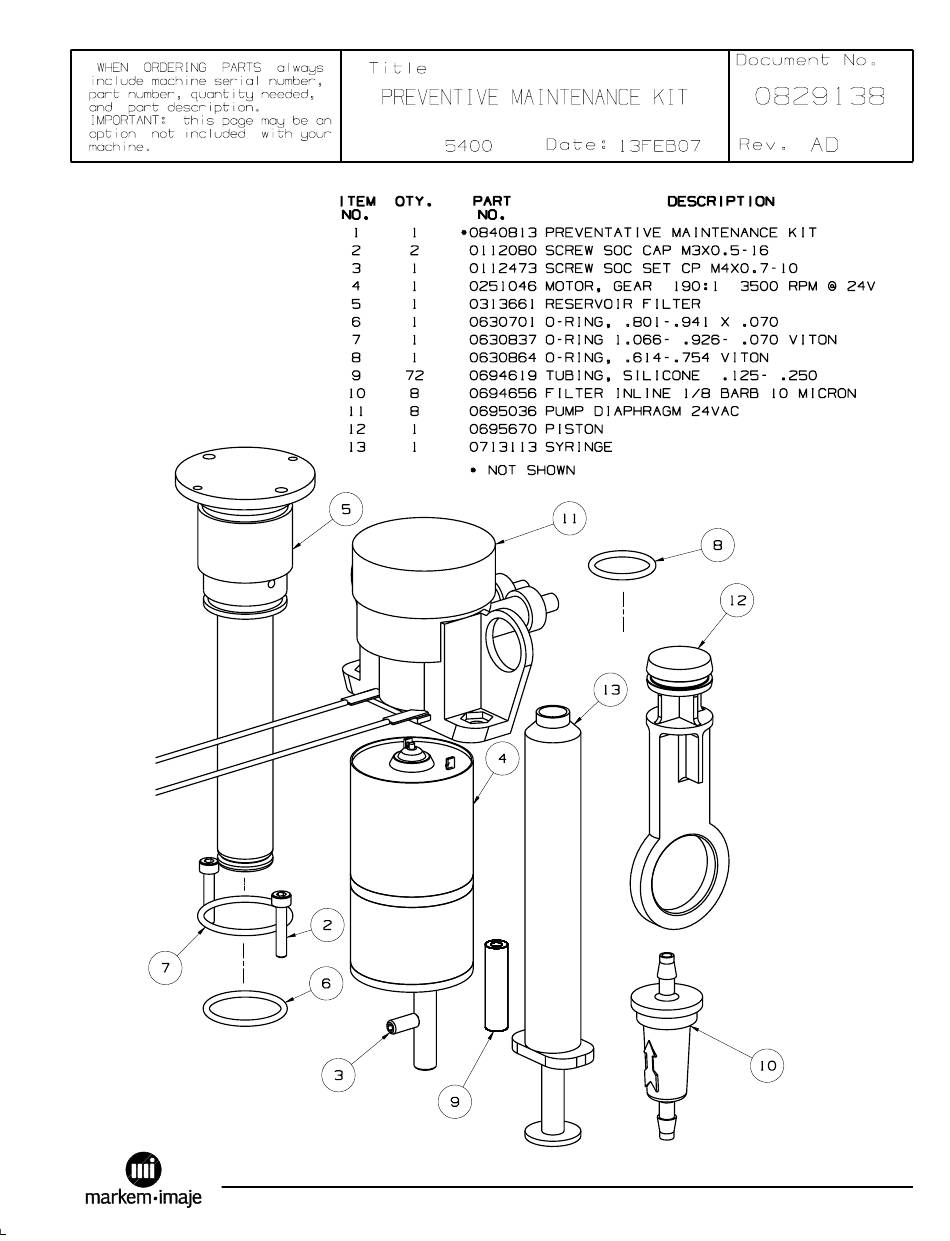 WHEN ORDERING PARTS always include machine serial number, part number, quantity needed, and part description. IMPORTANT: this page may be an option not included with your machine.

Title
PREVENTIVE MAINTENANCE KIT

5400 Date: 13FEB07

Document No.
0829138

Rev. AD

| ITEM NO. | QTY. | PART NO. | DESCRIPTION |
|---|---|---|---|
| 1 | 1 | •0840813 | PREVENTATIVE MAINTENANCE KIT |
| 2 | 2 | 0112080 | SCREW SOC CAP M3X0.5-16 |
| 3 | 1 | 0112473 | SCREW SOC SET CP M4X0.7-10 |
| 4 | 1 | 0251046 | MOTOR, GEAR 190:1 3500 RPM @ 24V |
| 5 | 1 | 0313661 | RESERVOIR FILTER |
| 6 | 1 | 0630701 | O-RING, .801-.941 X .070 |
| 7 | 1 | 0630837 | O-RING 1.066- .926- .070 VITON |
| 8 | 1 | 0630864 | O-RING, .614-.754 VITON |
| 9 | 72 | 0694619 | TUBING, SILICONE .125- .250 |
| 10 | 8 | 0694656 | FILTER INLINE 1/8 BARB 10 MICRON |
| 11 | 8 | 0695036 | PUMP DIAPHRAGM 24VAC |
| 12 | 1 | 0695670 | PISTON |
| 13 | 1 | 0713113 | SYRINGE |

• NOT SHOWN

5
11
8
12
13
4
2
7
6
3
9
10

markem·imaje