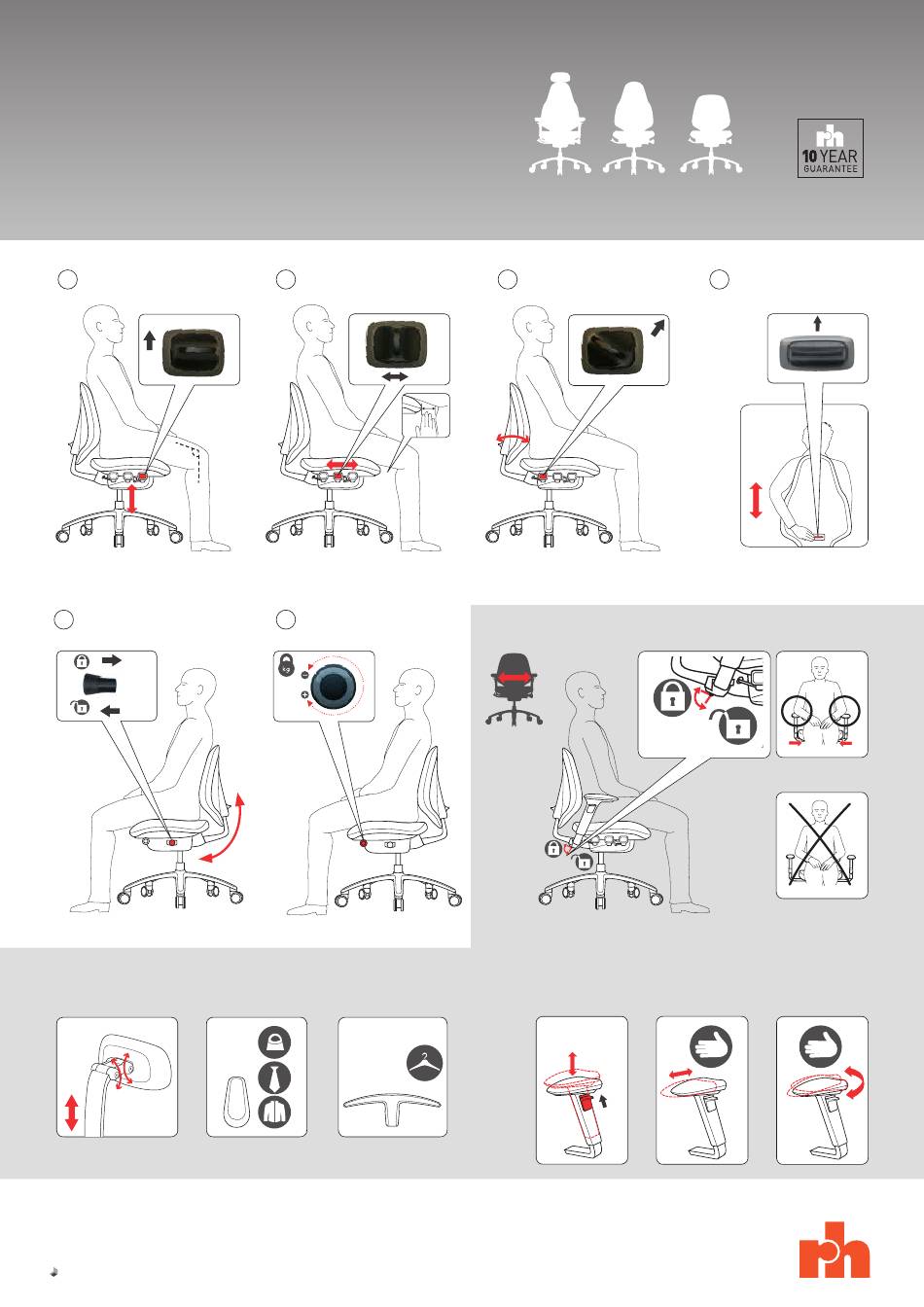 rh
10 YEAR
GUARANTEE

kg

rh