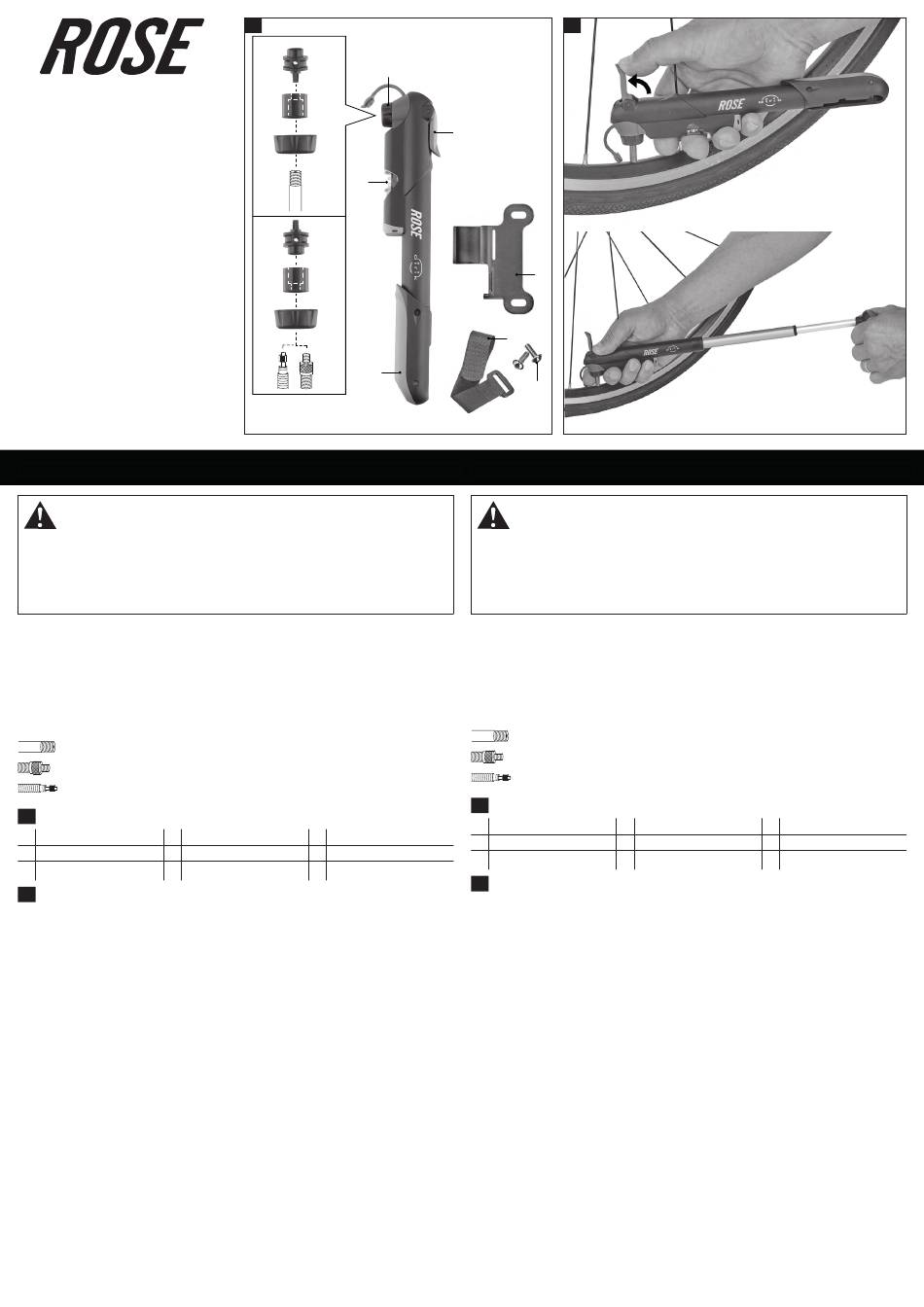 ROSE

ROSE

ROSE

ROSE