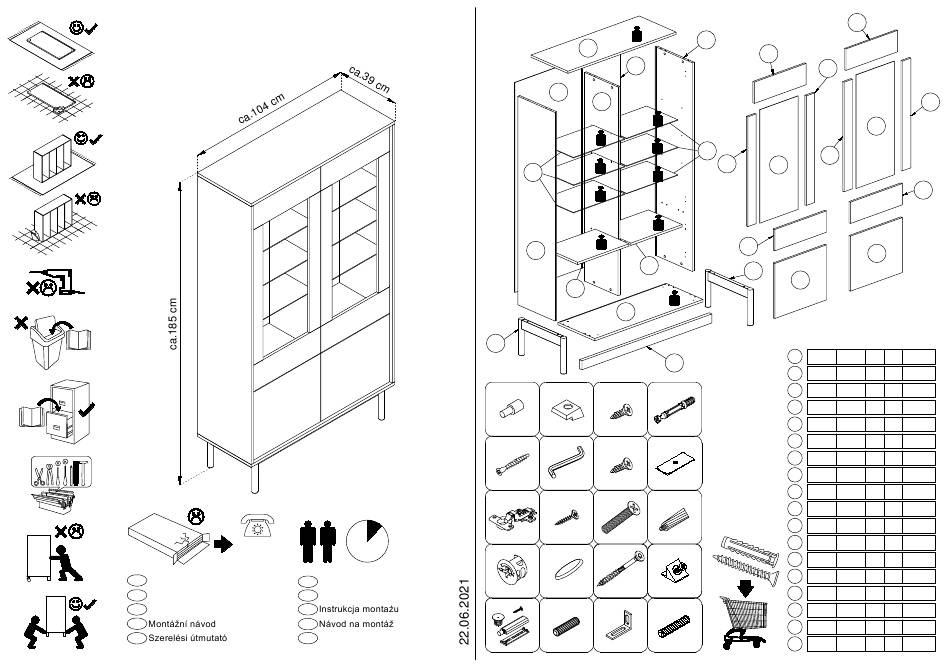 ca.104 cm

ca.39 cm

ca.185 cm

Montážní návod

Szerelési útmutató

Instrukcja montażu

Návod na montáž

22.06.2021