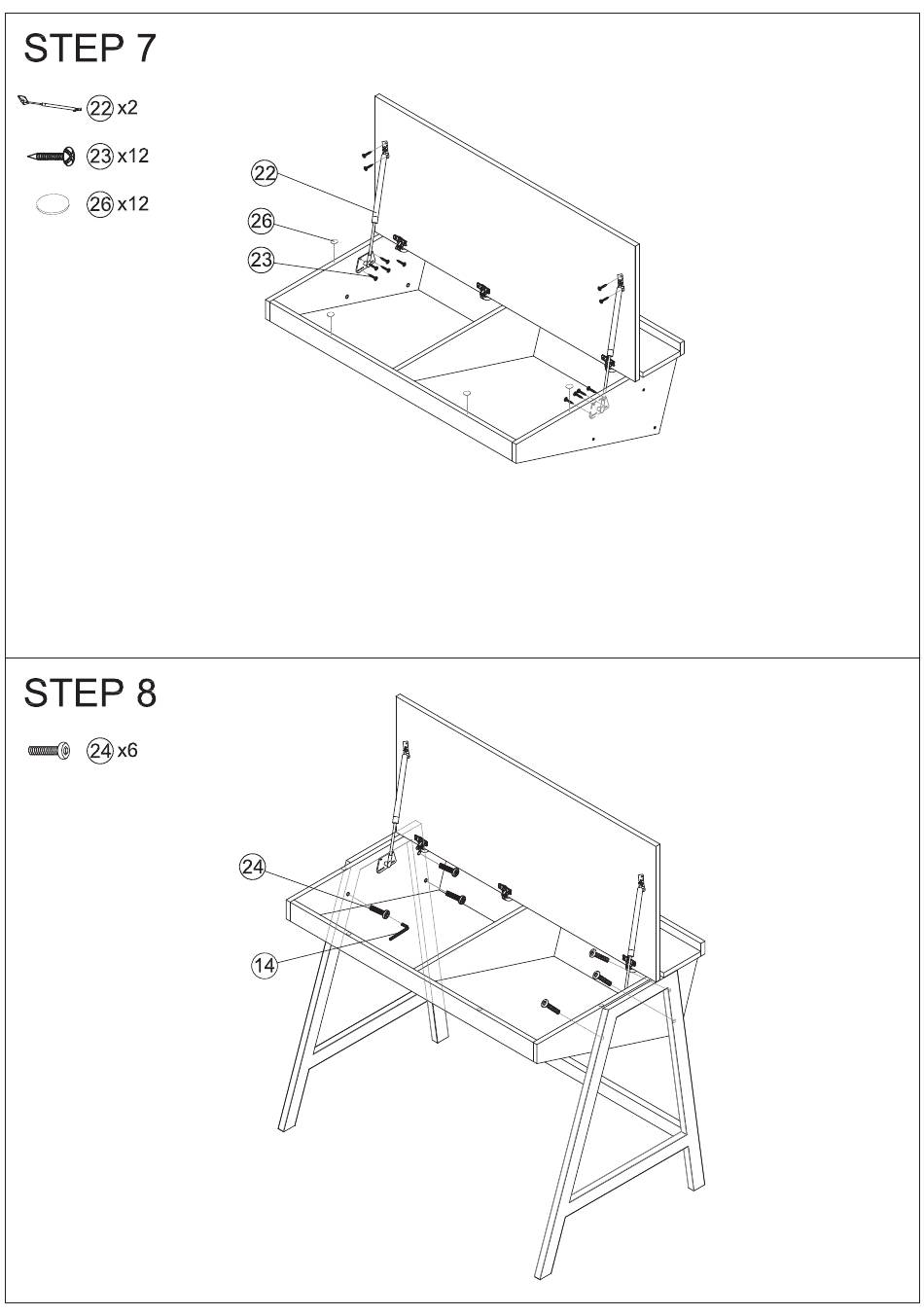 STEP 7

22 x2

23 x12

26 x12

22

26

23

STEP 8

24 x6

24

14