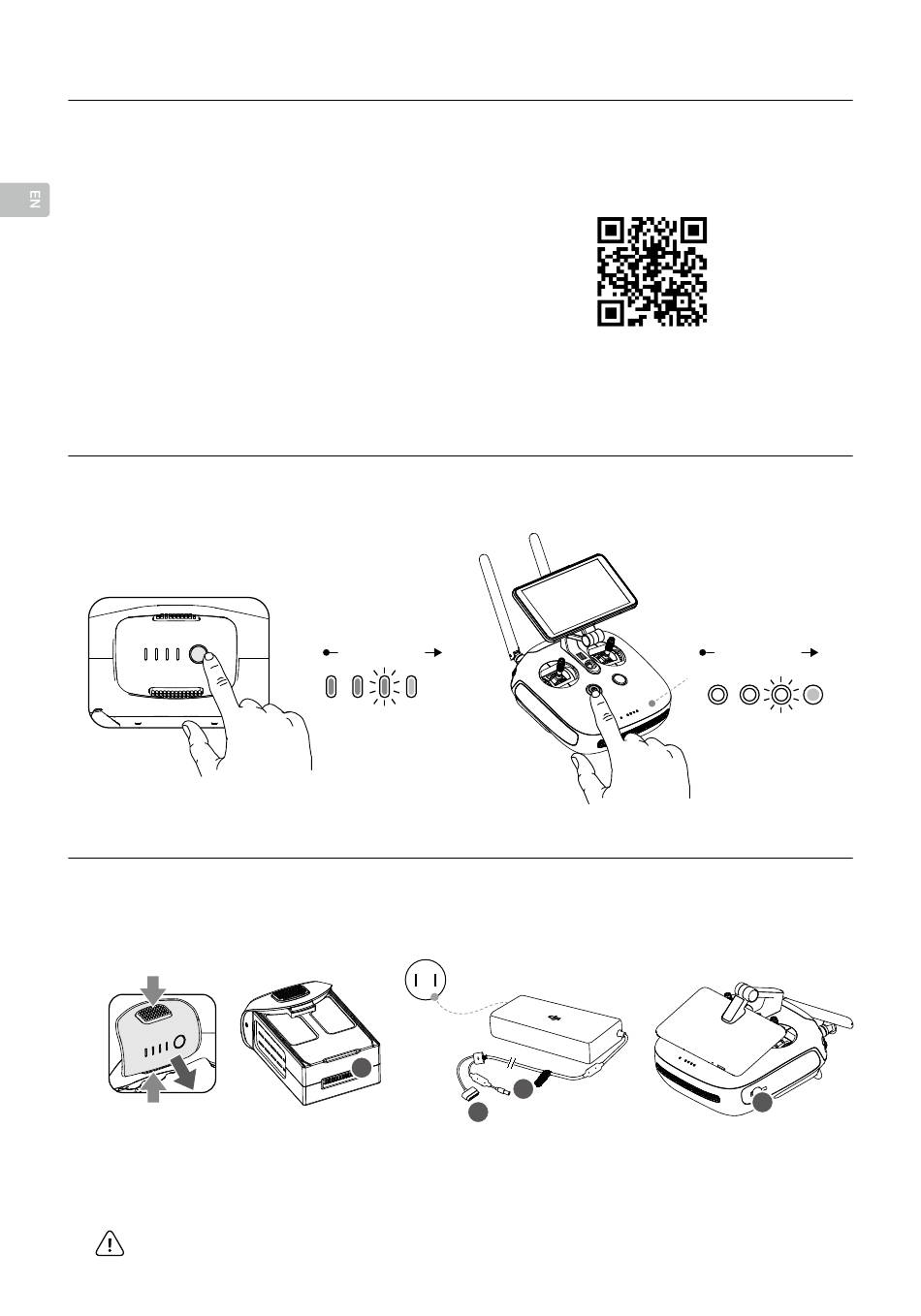 EN