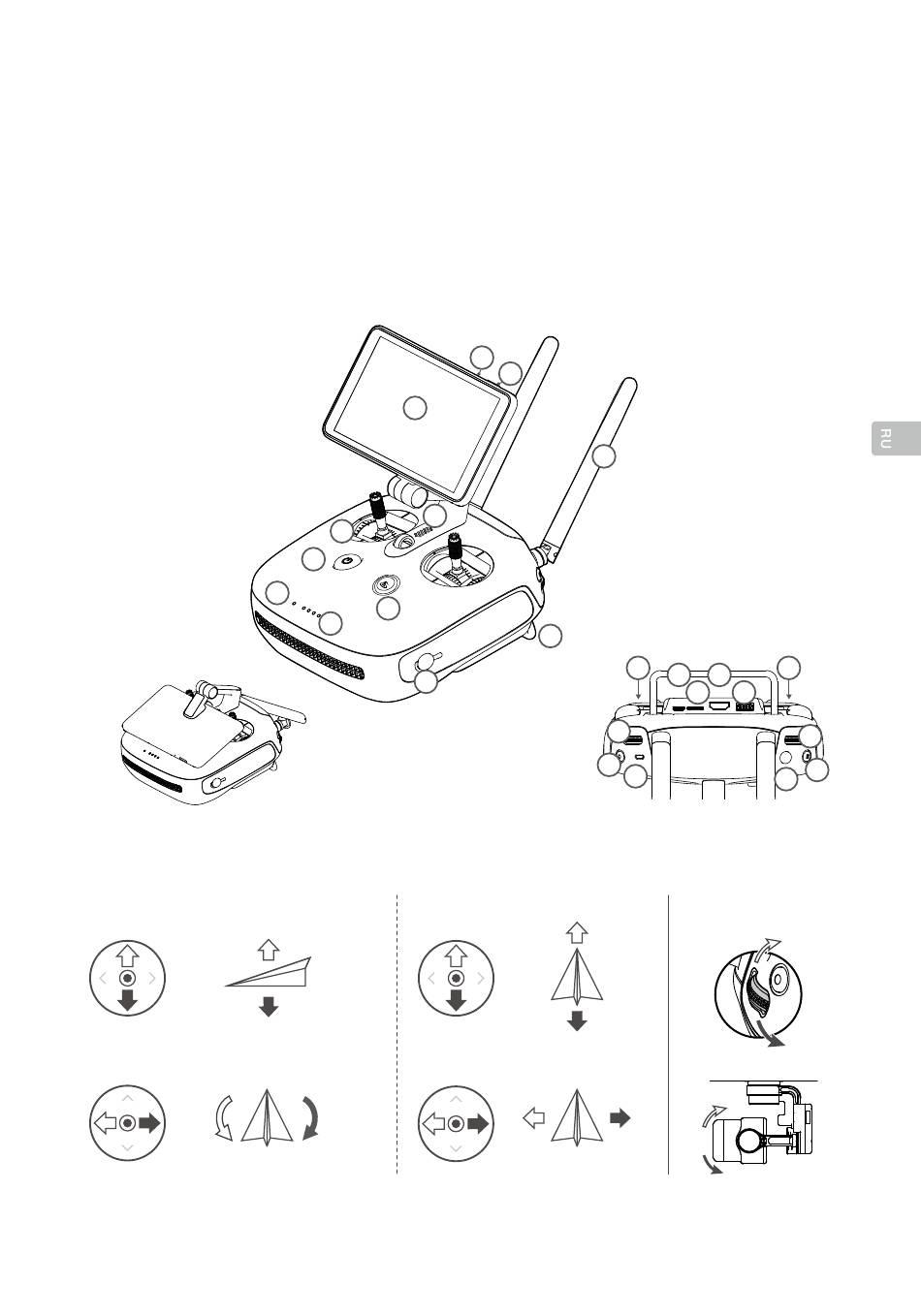 RU