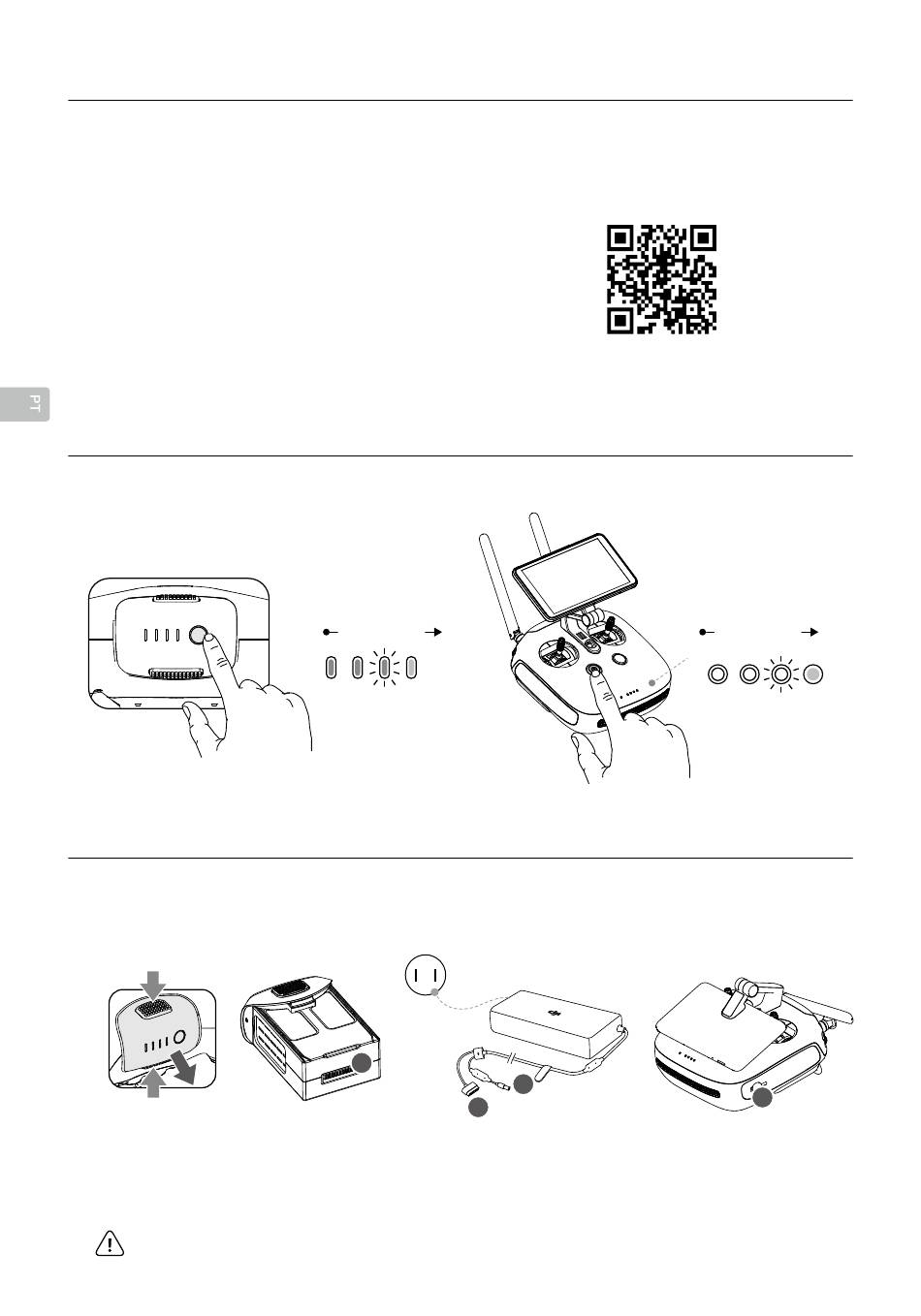 PT