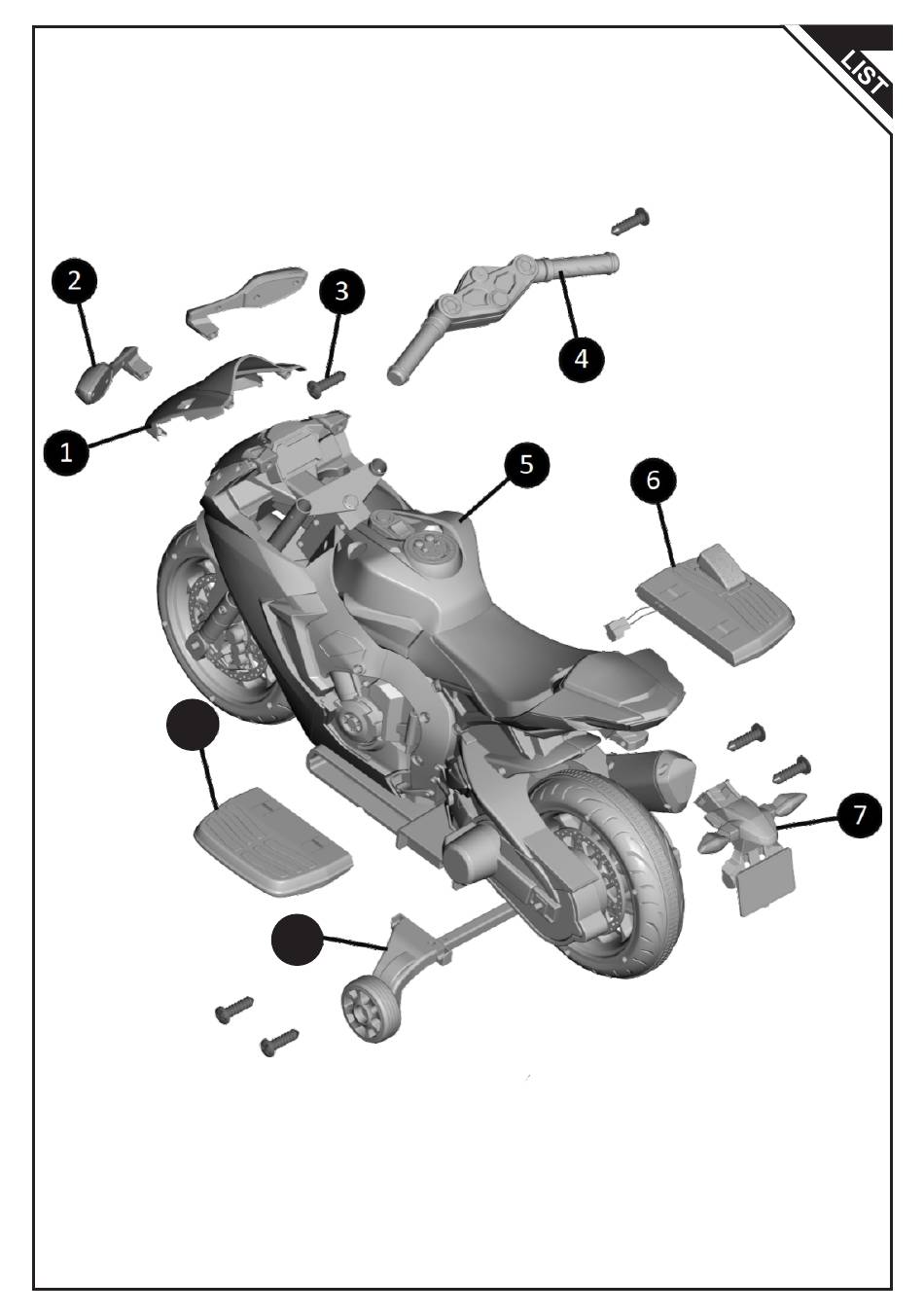 LIST

2

3

4

1

5

6

7