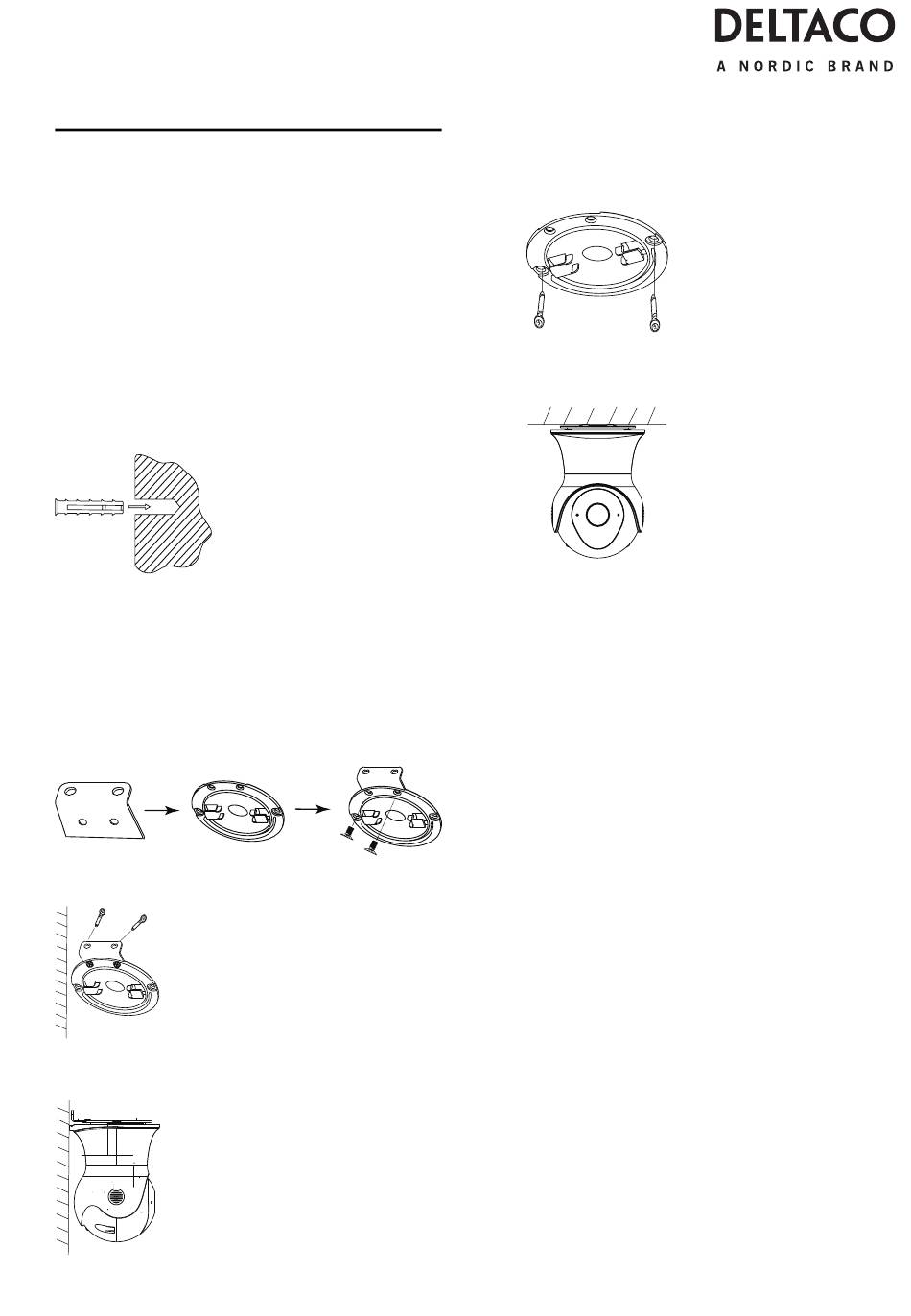 DELTACO
A NORDIC BRAND