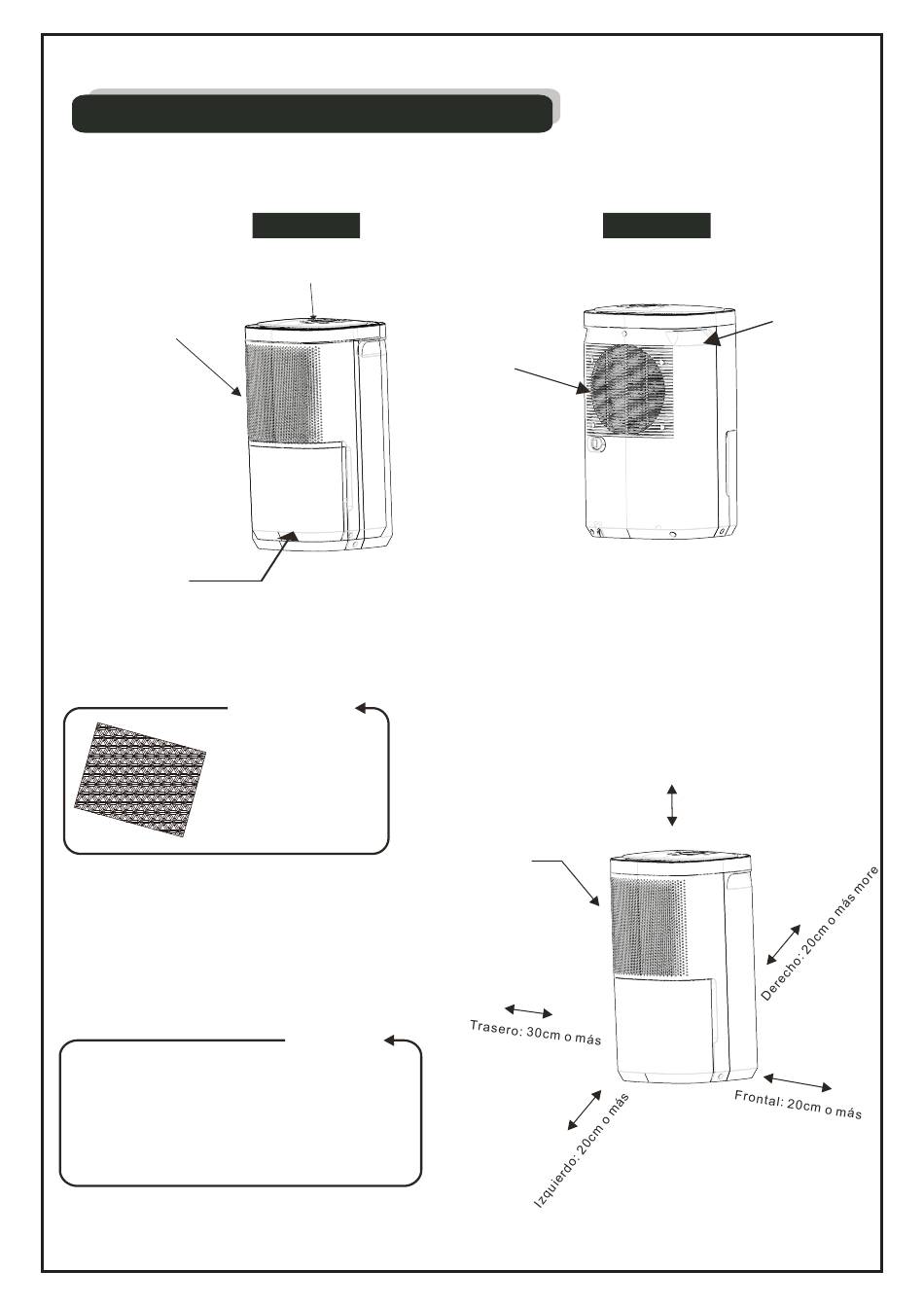 Derecho: 20cm o más more

Trasero: 30cm o más

Frontal: 20cm o más

Izquierdo: 20cm o más