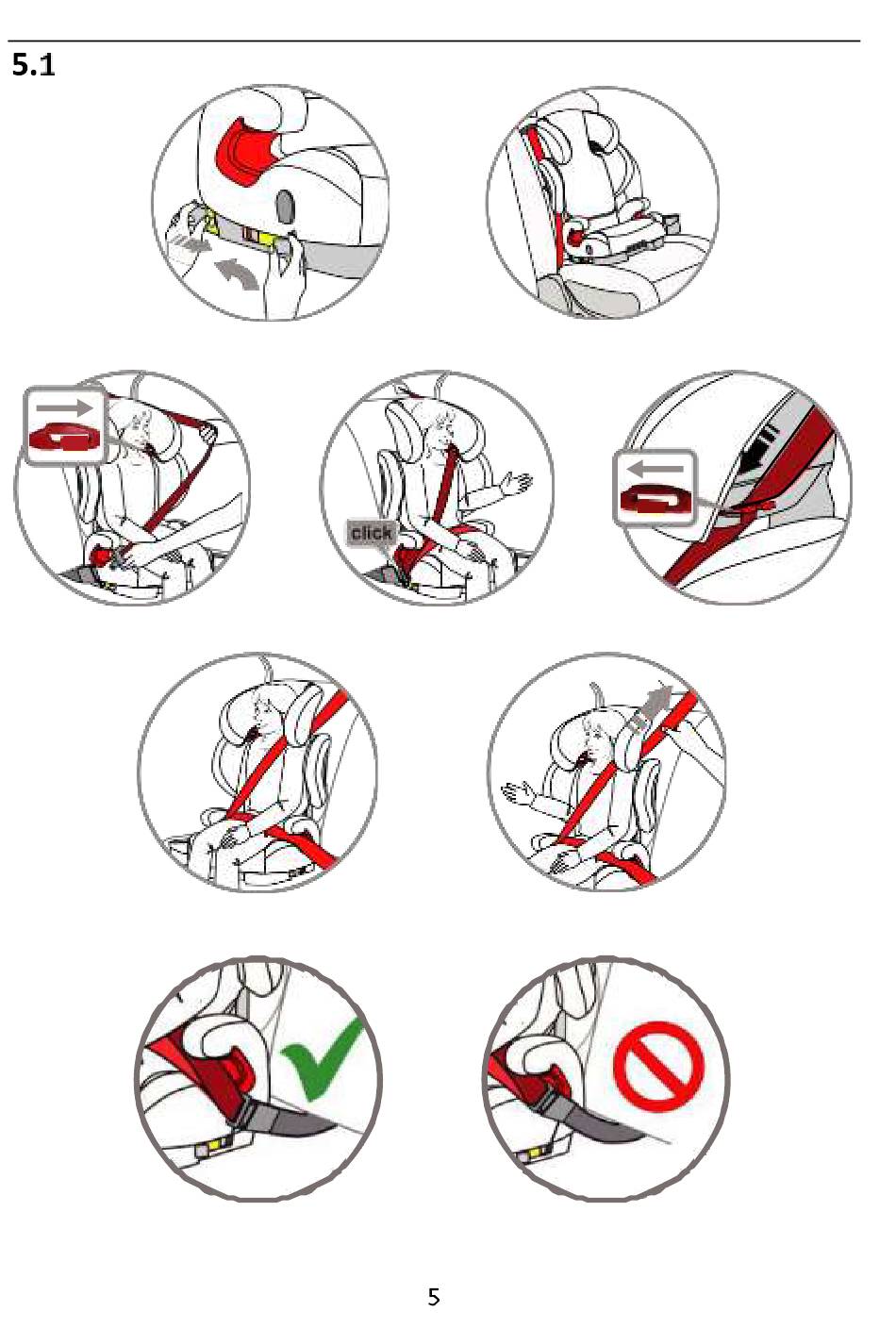 5.1

click

5