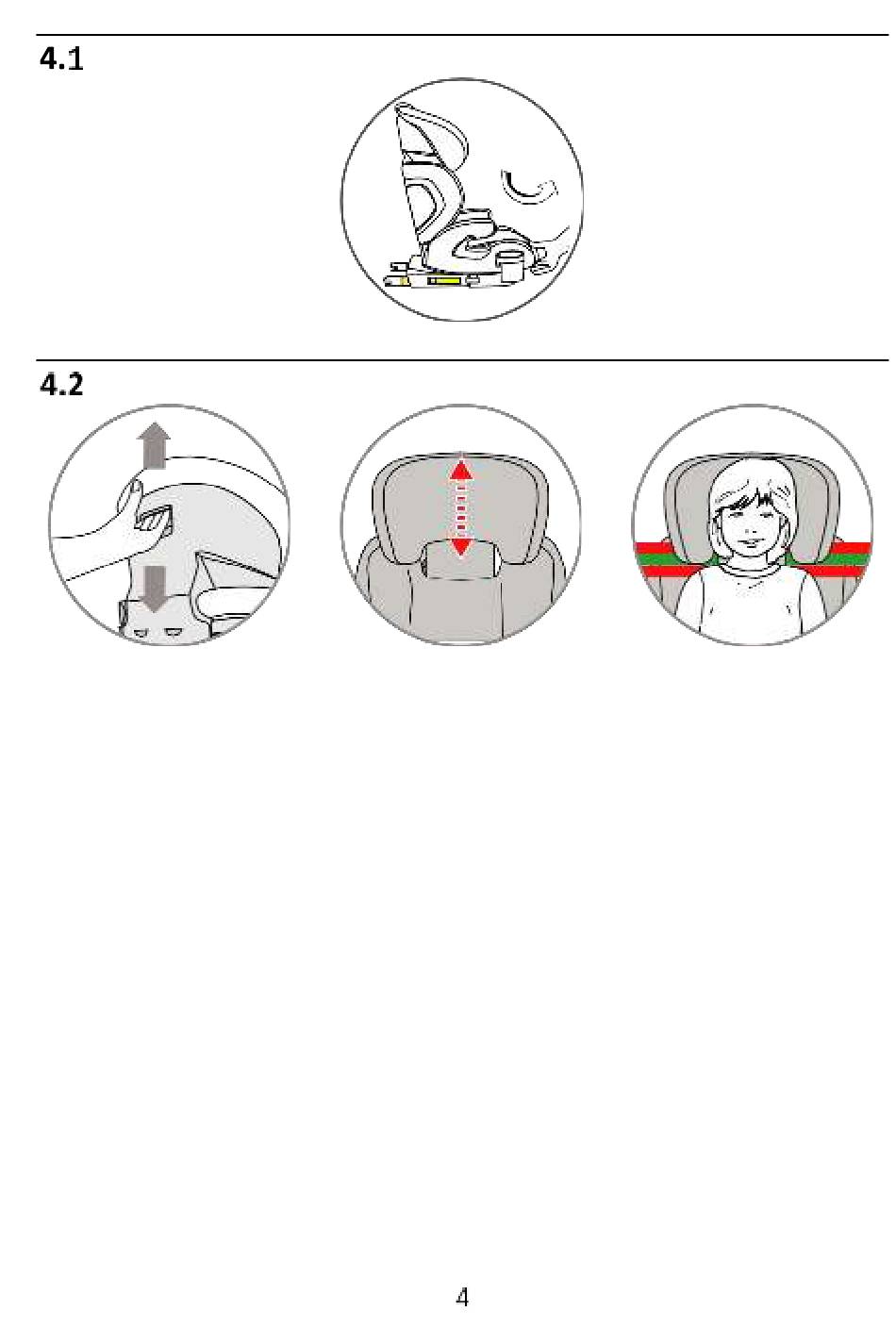 4.1

4.2

4