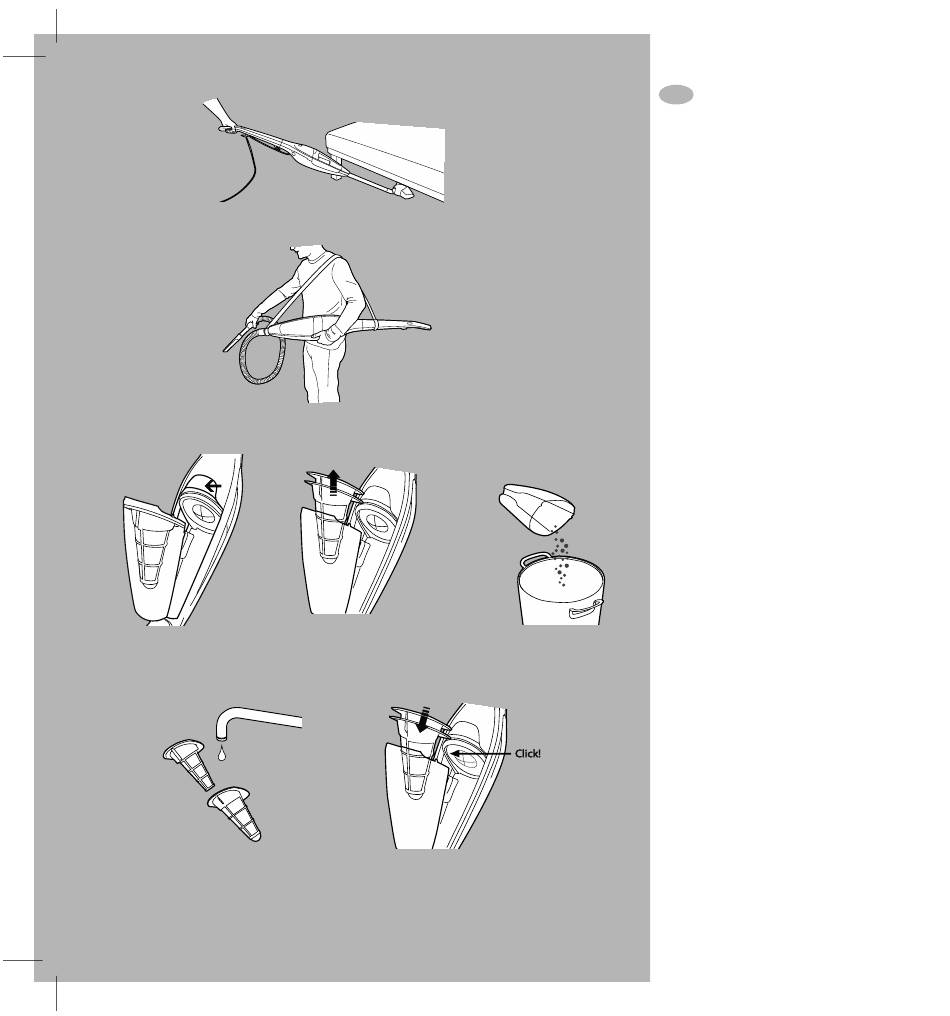 Click!