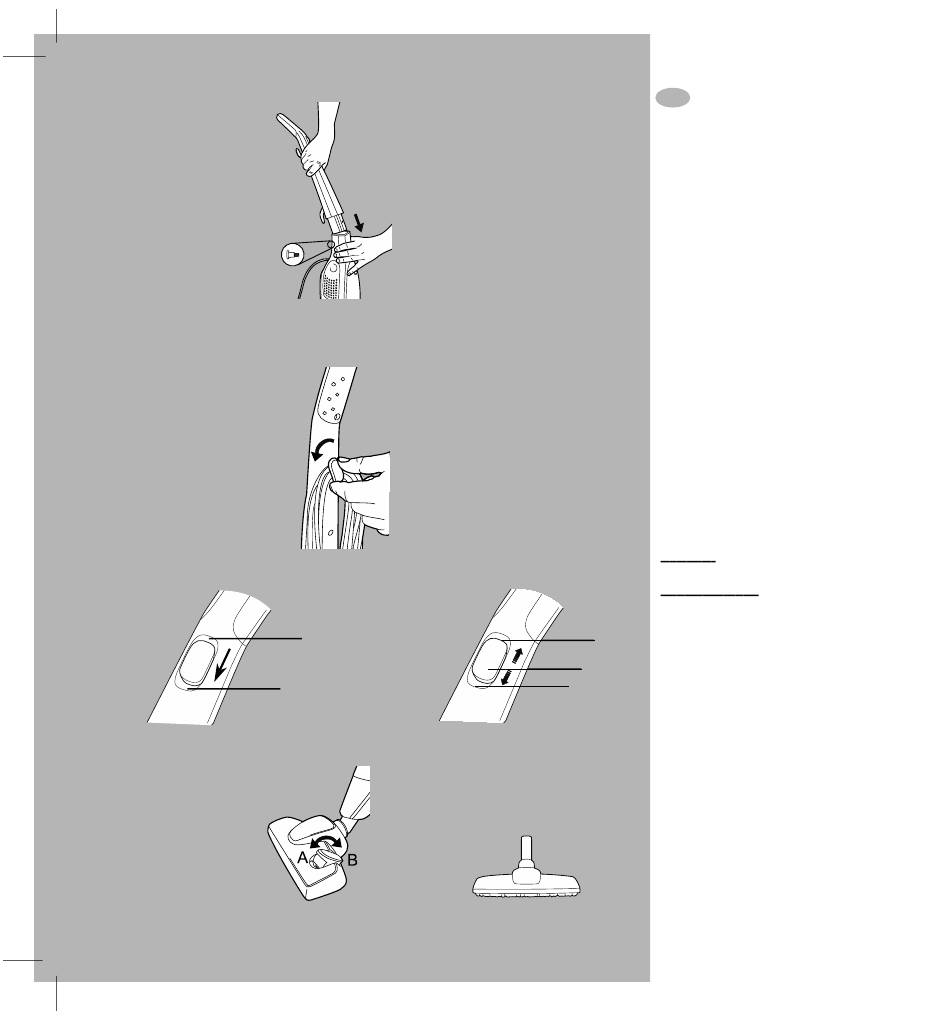 A
B