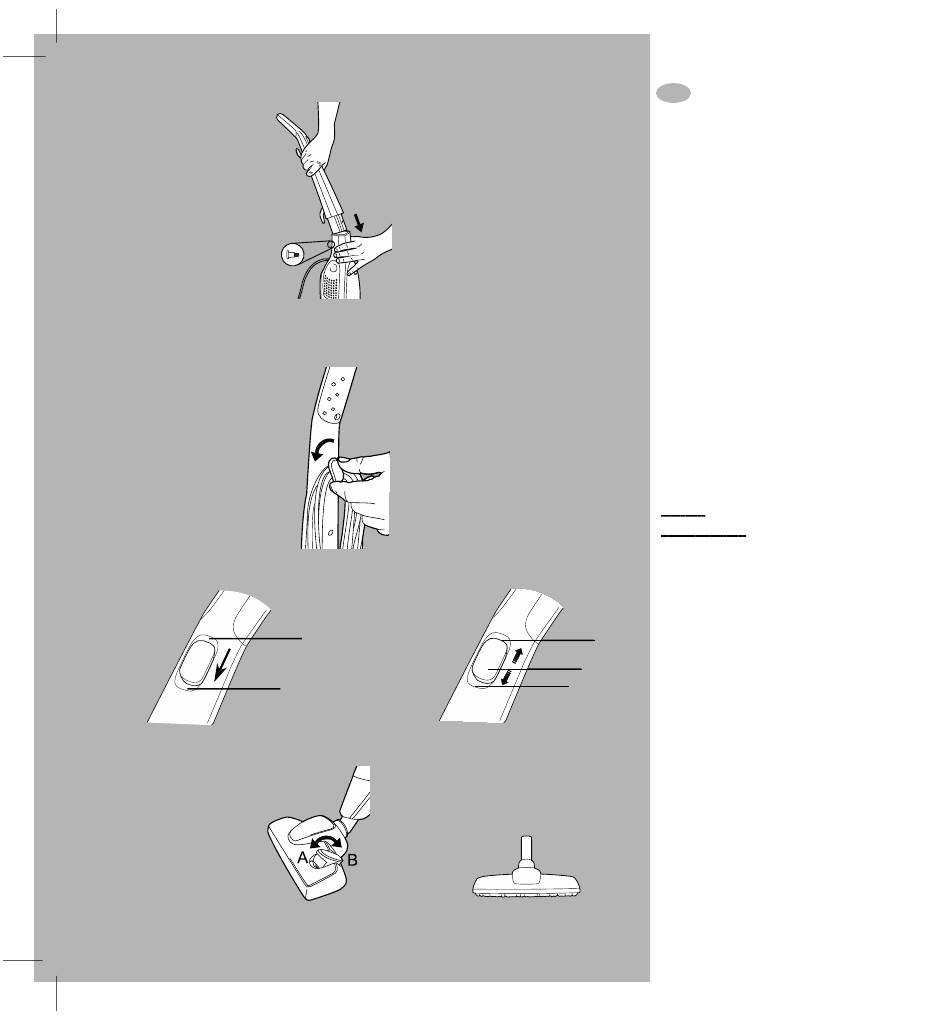 A B