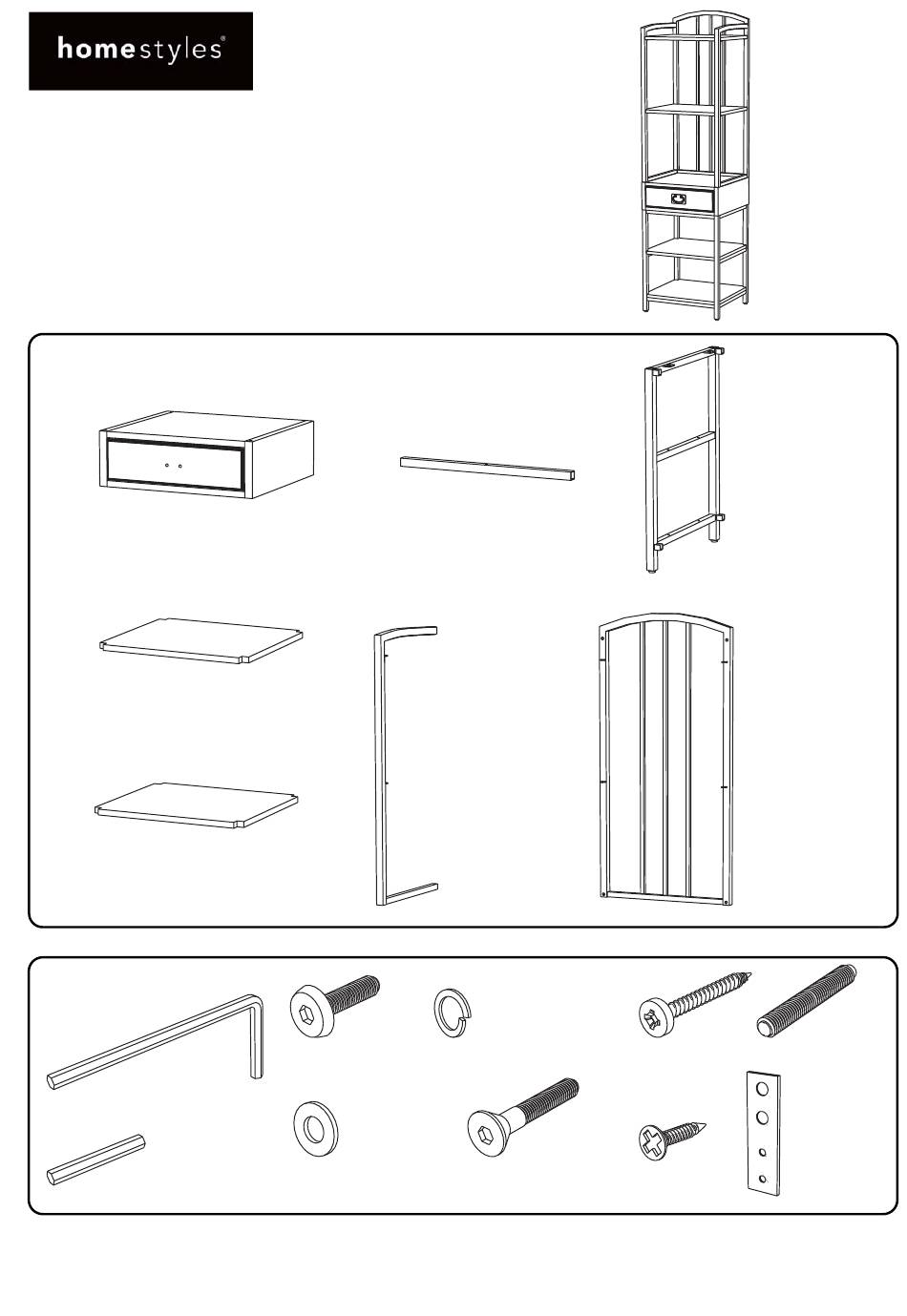 homestyles®